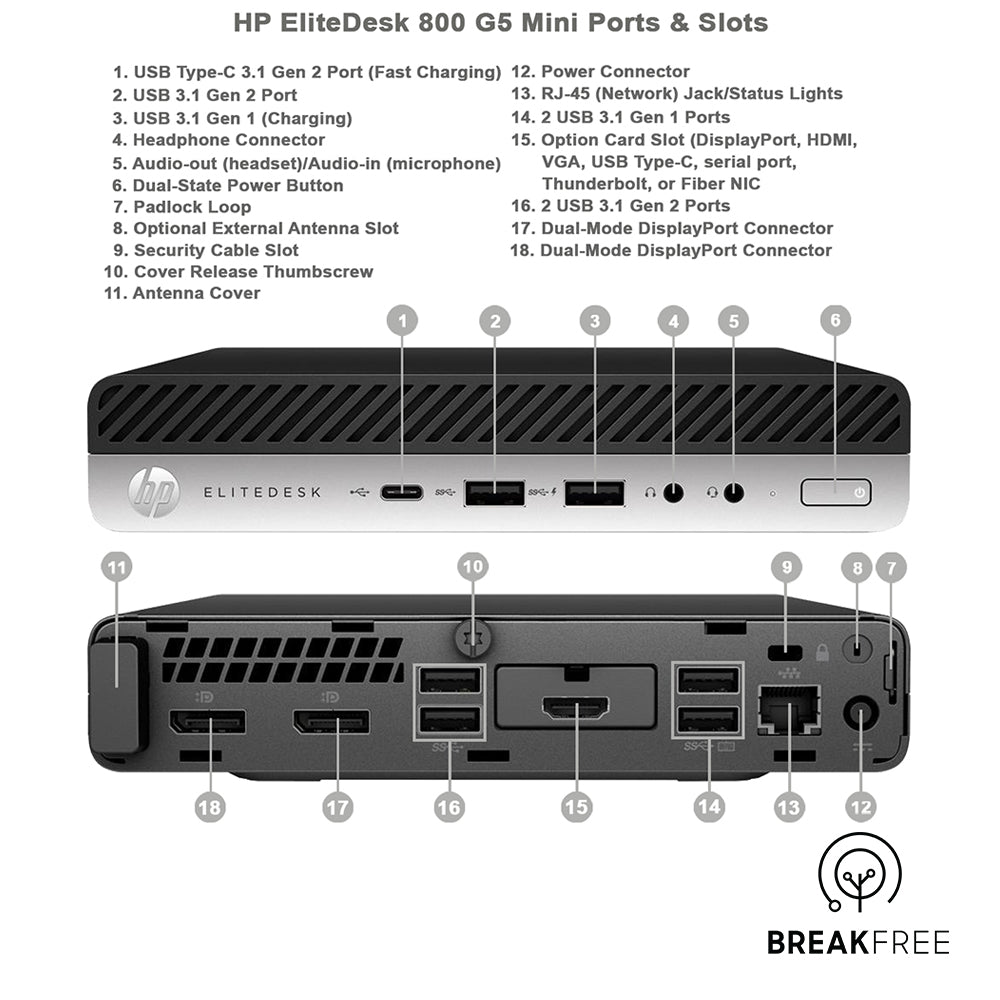 HP EliteDesk 800 G5 Mini Ports & Slots

1. USB Type-C 3.1 Gen 2 Port (Fast Charging)
2. USB 3.1 Gen 2 Port
3. USB 3.1 Gen 1 (Charging)
4. Headphone Connector
5. Audio-out (headset)/Audio-in (microphone)
6. Dual-State Power Button
7. Padlock Loop
8. Optional External Antenna Slot
9. Security Cable Slot
10. Cover Release Thumbscrew
11. Antenna Cover

12. Power Connector
13. RJ-45 (Network) Jack/Status Lights
14. 2 USB 3.1 Gen 1 Ports
15. Option Card Slot (DisplayPort, HDMI, VGA, USB Type-C, serial port, Thunderbolt, or Fiber NIC
16. 2 USB 3.1 Gen 2 Ports
17. Dual-Mode DisplayPort Connector
18. Dual-Mode DisplayPort Connector

1 2 3 4 5 6

hp ELITEDESK

11 10 9 8 7

18 17 16 15 14 13 12

BREAKFREE