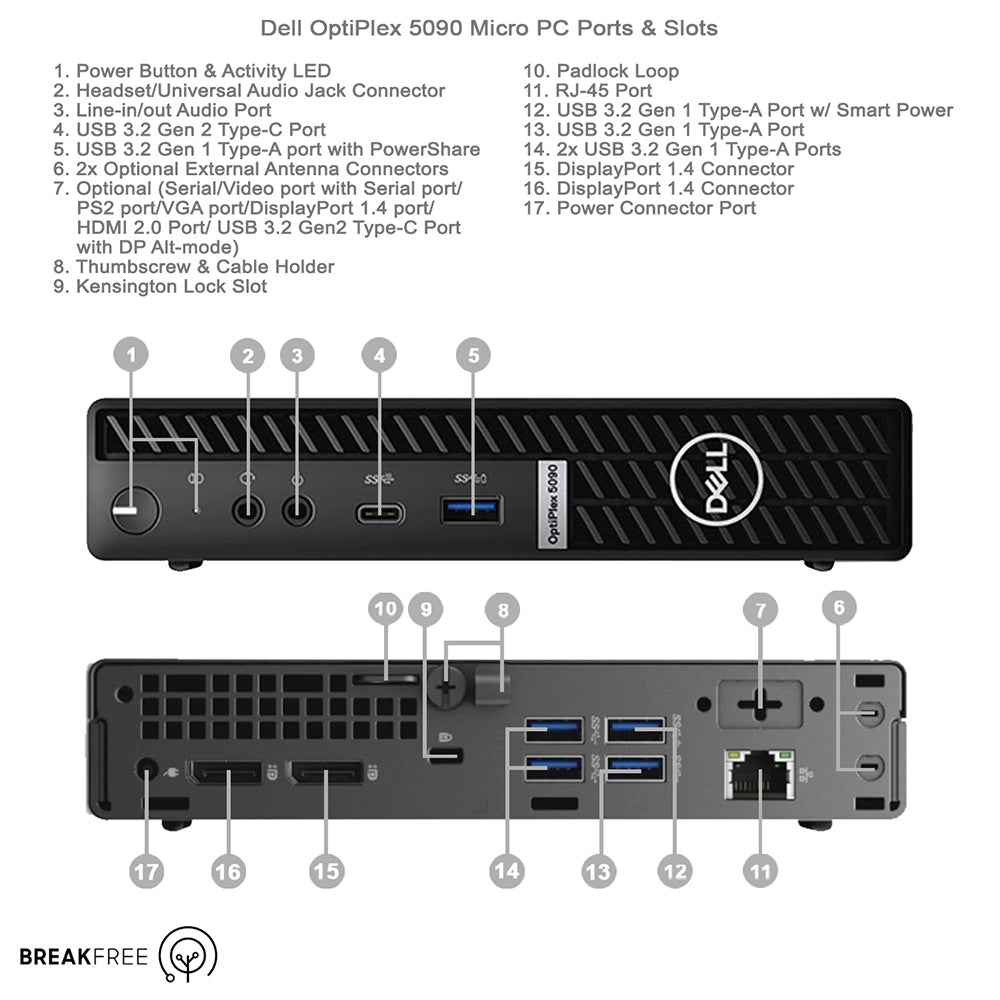 Dell OptiPlex 5090 Micro PC Ports & Slots

1. Power Button & Activity LED
2. Headset/Universal Audio Jack Connector
3. Line-in/out Audio Port
4. USB 3.2 Gen 2 Type-C Port
5. USB 3.2 Gen 1 Type-A port with PowerShare
6. 2x Optional External Antenna Connectors
7. Optional (Serial/Video port with Serial port/ PS2 port/VGA port/DisplayPort 1.4 port/ HDMI 2.0 Port/ USB 3.2 Gen2 Type-C Port with DP Alt-mode)
8. Thumbscrew & Cable Holder
9. Kensington Lock Slot

10. Padlock Loop
11. RJ-45 Port
12. USB 3.2 Gen 1 Type-A Port w/ Smart Power
13. USB 3.2 Gen 1 Type-A Port
14. 2x USB 3.2 Gen 1 Type-A Ports
15. DisplayPort 1.4 Connector
16. DisplayPort 1.4 Connector
17. Power Connector Port

1 2 3 4 5

OptiPlex 5090

DELL

10 9 8 7 6

17 16 15 14 13 12 11

BREAKFREE