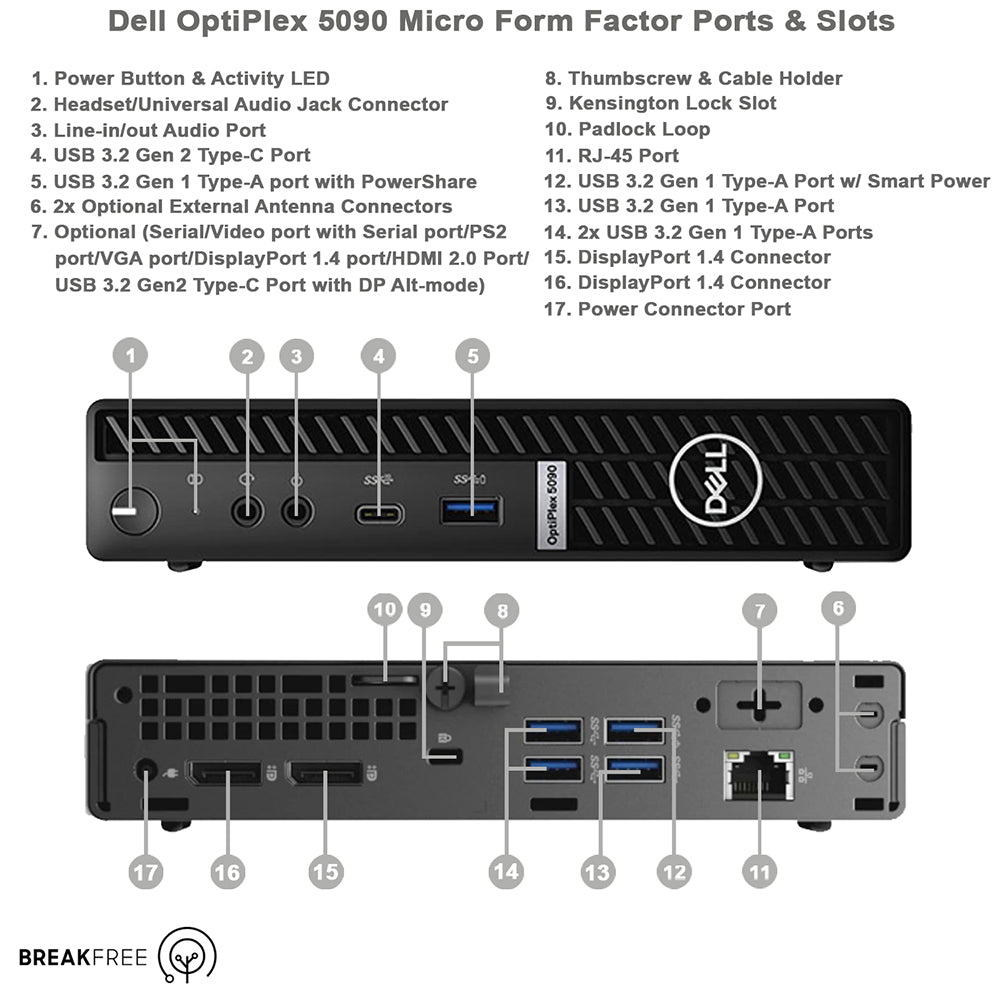 Dell OptiPlex 5090 Micro Form Factor Ports & Slots

1. Power Button & Activity LED
2. Headset/Universal Audio Jack Connector
3. Line-in/out Audio Port
4. USB 3.2 Gen 2 Type-C Port
5. USB 3.2 Gen 1 Type-A port with PowerShare
6. 2x Optional External Antenna Connectors
7. Optional (Serial/Video port with Serial port/PS2 port/VGA port/DisplayPort 1.4 port/HDMI 2.0 Port/ USB 3.2 Gen2 Type-C Port with DP Alt-mode)

8. Thumbscrew & Cable Holder
9. Kensington Lock Slot
10. Padlock Loop
11. RJ-45 Port
12. USB 3.2 Gen 1 Type-A Port w/ Smart Power
13. USB 3.2 Gen 1 Type-A Port
14. 2x USB 3.2 Gen 1 Type-A Ports
15. DisplayPort 1.4 Connector
16. DisplayPort 1.4 Connector
17. Power Connector Port

1 2 3 4 5

OptiPlex 5090

DELL

10 9 8 7 6

17 16 15 14 13 12 11

BREAKFREE