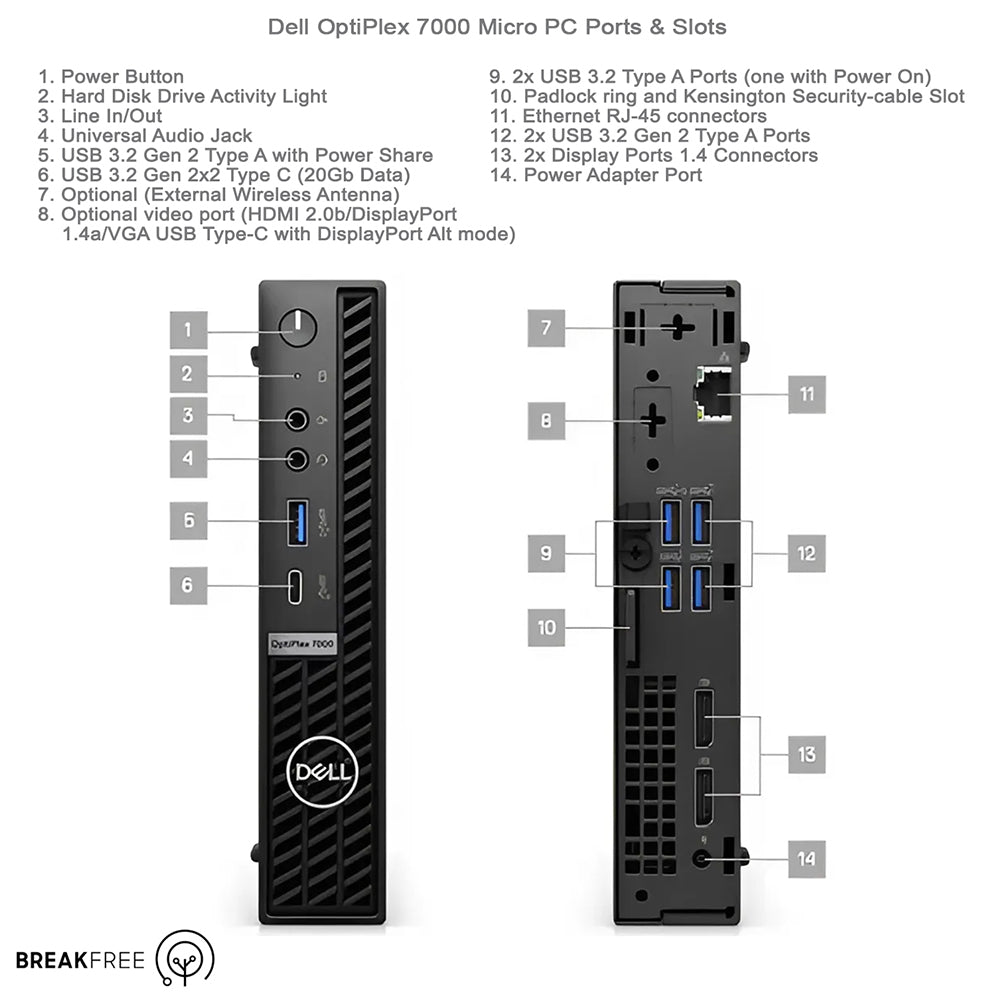 Dell OptiPlex 7000 Micro PC Ports & Slots

1. Power Button
2. Hard Disk Drive Activity Light
3. Line In/Out
4. Universal Audio Jack
5. USB 3.2 Gen 2 Type A with Power Share
6. USB 3.2 Gen 2x2 Type C (20Gb Data)
7. Optional (External Wireless Antenna)
8. Optional video port (HDMI 2.0b/DisplayPort 1.4a/VGA USB Type-C with DisplayPort Alt mode)

9. 2x USB 3.2 Type A Ports (one with Power On)
10. Padlock ring and Kensington Security-cable Slot
11. Ethernet RJ-45 connectors
12. 2x USB 3.2 Gen 2 Type A Ports
13. 2x Display Ports 1.4 Connectors
14. Power Adapter Port

1
2
3
4
5
6
OptiPlex 7000
DELL

7
8
9
10
11
12
13
14

BREAKFREE