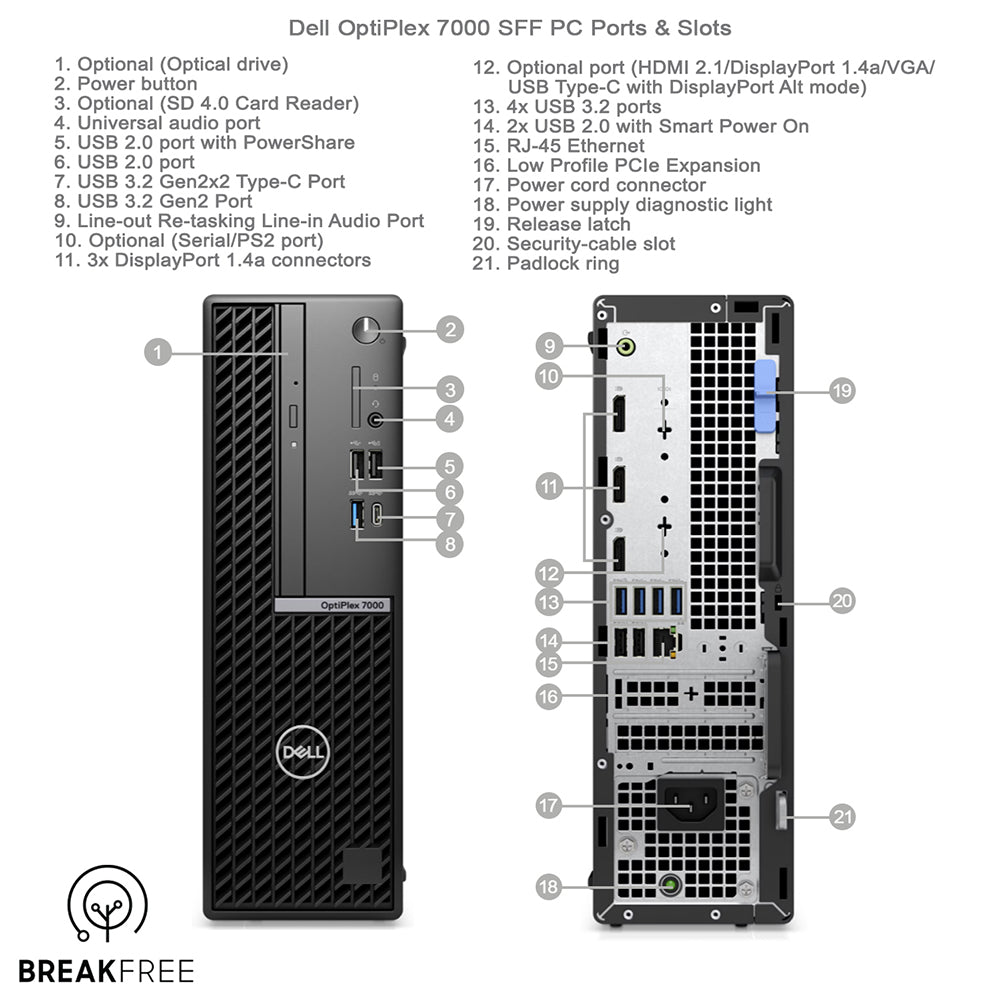 Dell OptiPlex 7000 SFF PC Ports & Slots

1. Optional (Optical drive)
2. Power button
3. Optional (SD 4.0 Card Reader)
4. Universal audio port
5. USB 2.0 port with PowerShare
6. USB 2.0 port
7. USB 3.2 Gen2x2 Type-C Port
8. USB 3.2 Gen2 Port
9. Line-out Re-tasking Line-in Audio Port
10. Optional (Serial/PS2 port)
11. 3x DisplayPort 1.4a connectors

12. Optional port (HDMI 2.1/DisplayPort 1.4a/VGA/ USB Type-C with DisplayPort Alt mode)
13. 4x USB 3.2 ports
14. 2x USB 2.0 with Smart Power On
15. RJ-45 Ethernet
16. Low Profile PCIe Expansion
17. Power cord connector
18. Power supply diagnostic light
19. Release latch
20. Security-cable slot
21. Padlock ring

1
2
3
4
5
6
7
8
OptiPlex 7000
DELL

9
10
11
12
13
14
15
16
17
18
19
20
21

BREAKFREE