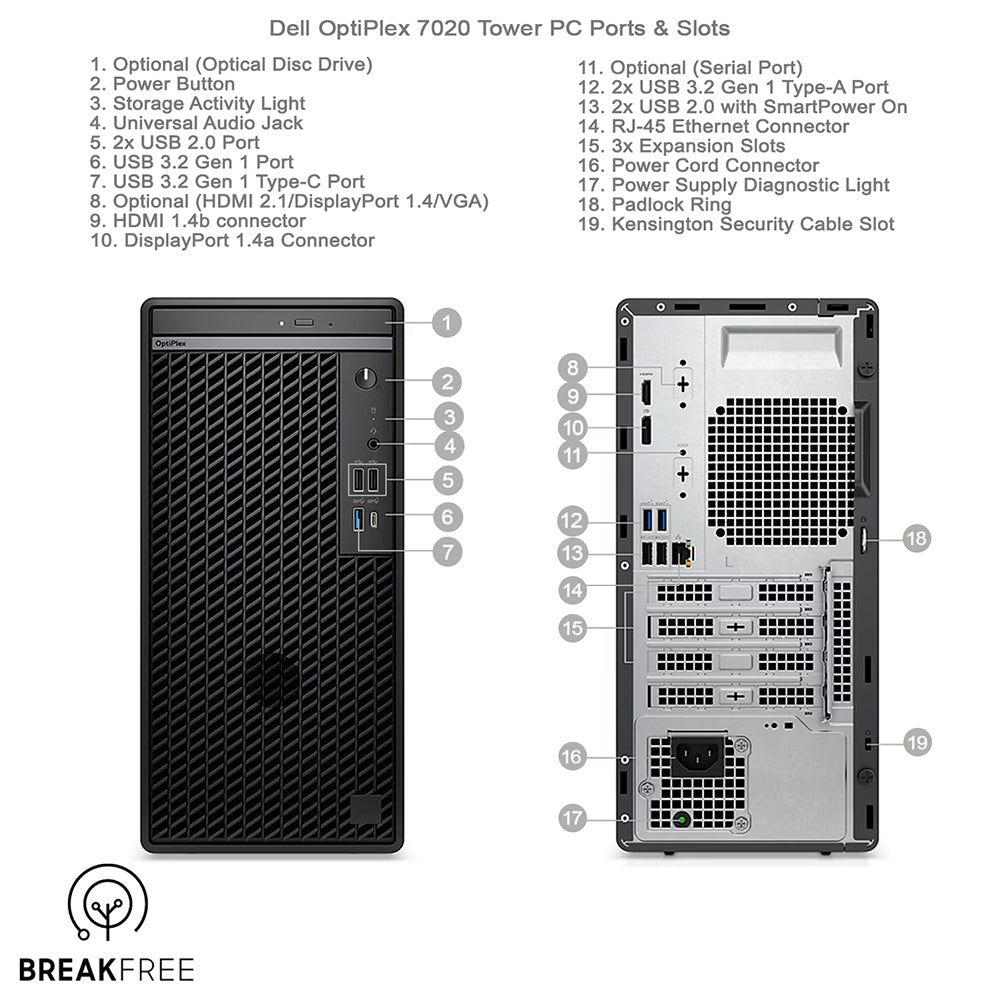 Dell OptiPlex 7020 Tower PC Ports & Slots

1. Optional (Optical Disc Drive)
2. Power Button
3. Storage Activity Light
4. Universal Audio Jack
5. 2x USB 2.0 Port
6. USB 3.2 Gen 1 Port
7. USB 3.2 Gen 1 Type-C Port
8. Optional (HDMI 2.1/DisplayPort 1.4/VGA)
9. HDMI 1.4b connector
10. DisplayPort 1.4a Connector

11. Optional (Serial Port)
12. 2x USB 3.2 Gen 1 Type-A Port
13. 2x USB 2.0 with SmartPower On
14. RJ-45 Ethernet Connector
15. 3x Expansion Slots
16. Power Cord Connector
17. Power Supply Diagnostic Light
18. Padlock Ring
19. Kensington Security Cable Slot

OptiPlex

1
2
3
4
5
6
7

8
9
10
11
12
13
14
15
16
17
18
19

BREAKFREE