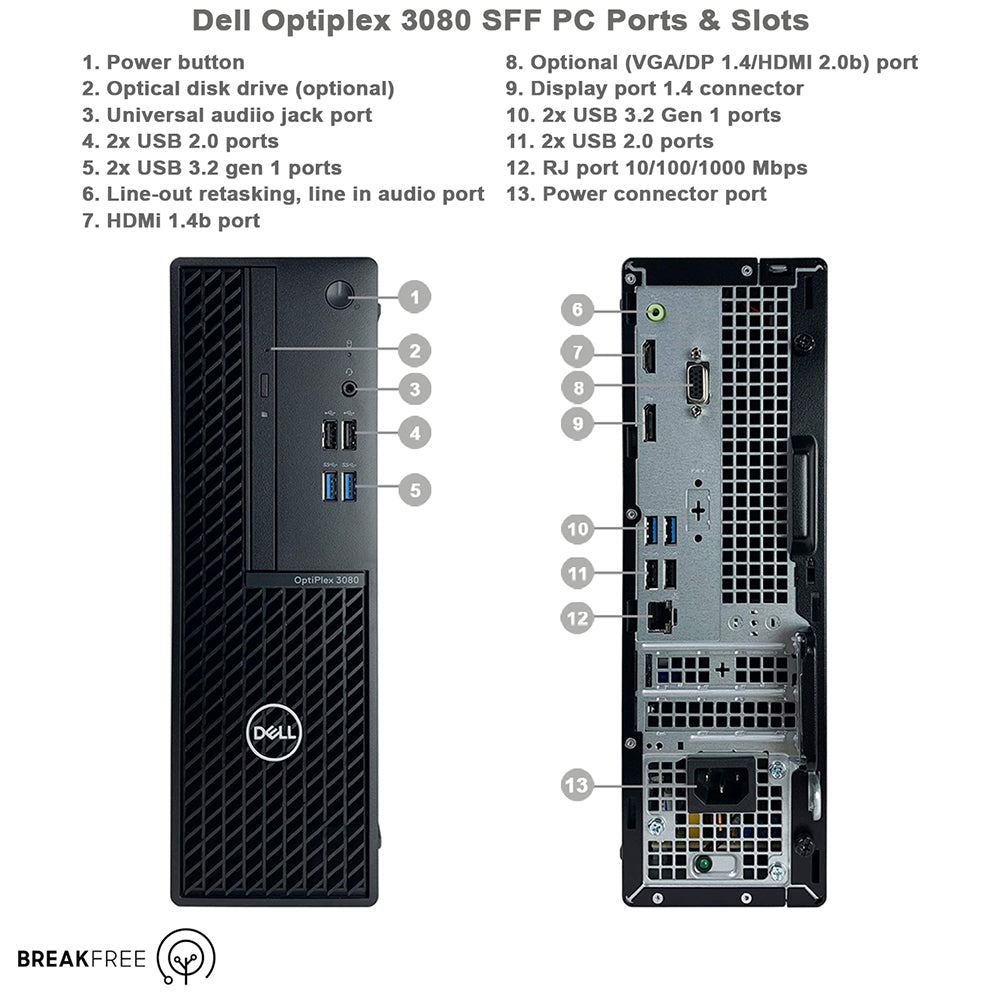 Dell Optiplex 3080 SFF PC Ports & Slots

1. Power button
2. Optical disk drive (optional)
3. Universal audiio jack port
4. 2x USB 2.0 ports
5. 2x USB 3.2 gen 1 ports
6. Line-out retasking, line in audio port
7. HDMi 1.4b port

8. Optional (VGA/DP 1.4/HDMI 2.0b) port
9. Display port 1.4 connector
10. 2x USB 3.2 Gen 1 ports
11. 2x USB 2.0 ports
12. RJ port 10/100/1000 Mbps
13. Power connector port

1
2
3
4
5

OptiPlex 3080

DELL

6
7
8
9
10
11
12
13

BREAKFREE