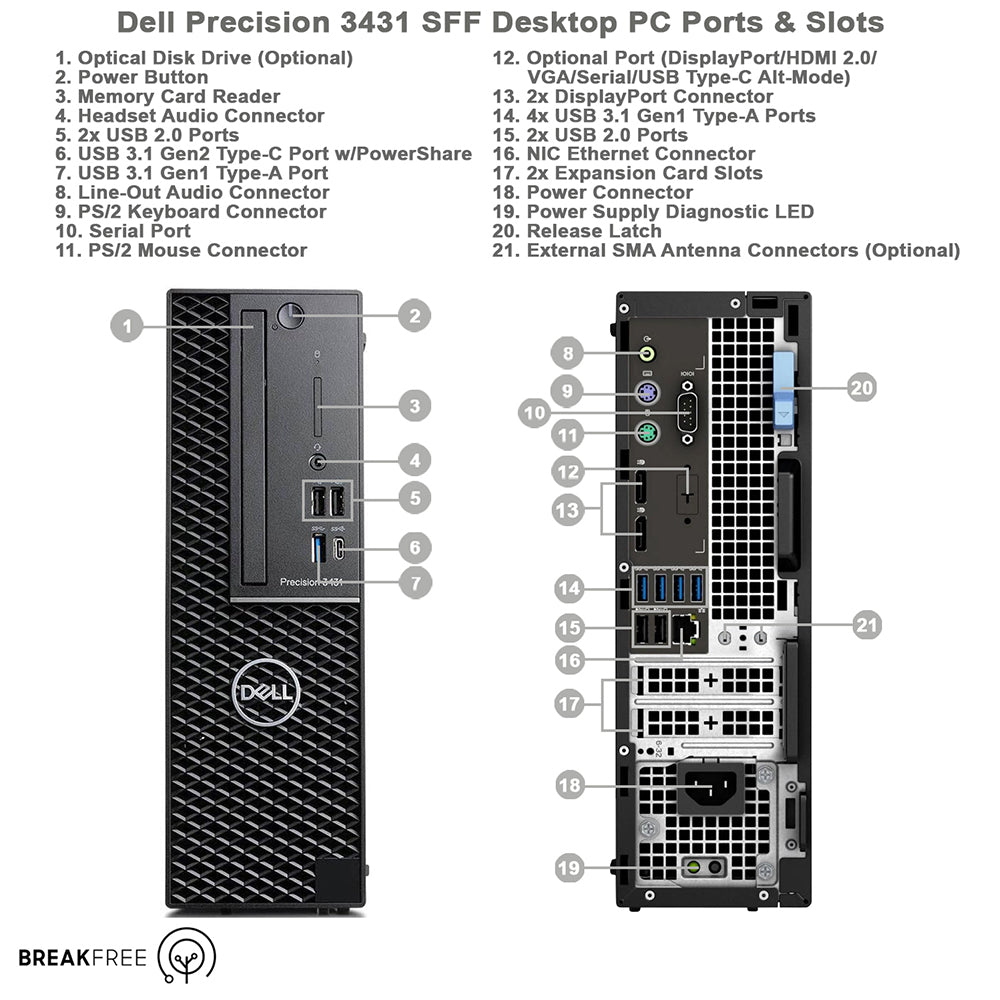 Dell Precision 3431 SFF Desktop PC Ports & Slots

1. Optical Disk Drive (Optional)
2. Power Button
3. Memory Card Reader
4. Headset Audio Connector
5. 2x USB 2.0 Ports
6. USB 3.1 Gen2 Type-C Port w/PowerShare
7. USB 3.1 Gen1 Type-A Port
8. Line-Out Audio Connector
9. PS/2 Keyboard Connector
10. Serial Port
11. PS/2 Mouse Connector

12. Optional Port (DisplayPort/HDMI 2.0/ VGA/Serial/USB Type-C Alt-Mode)
13. 2x DisplayPort Connector
14. 4x USB 3.1 Gen1 Type-A Ports
15. 2x USB 2.0 Ports
16. NIC Ethernet Connector
17. 2x Expansion Card Slots
18. Power Connector
19. Power Supply Diagnostic LED
20. Release Latch
21. External SMA Antenna Connectors (Optional)

1
2
3
4
5
6
7
Precision 3431
DELL

8
9
10
11
12
13
14
15
16
17
18
19
20
21

BREAKFREE