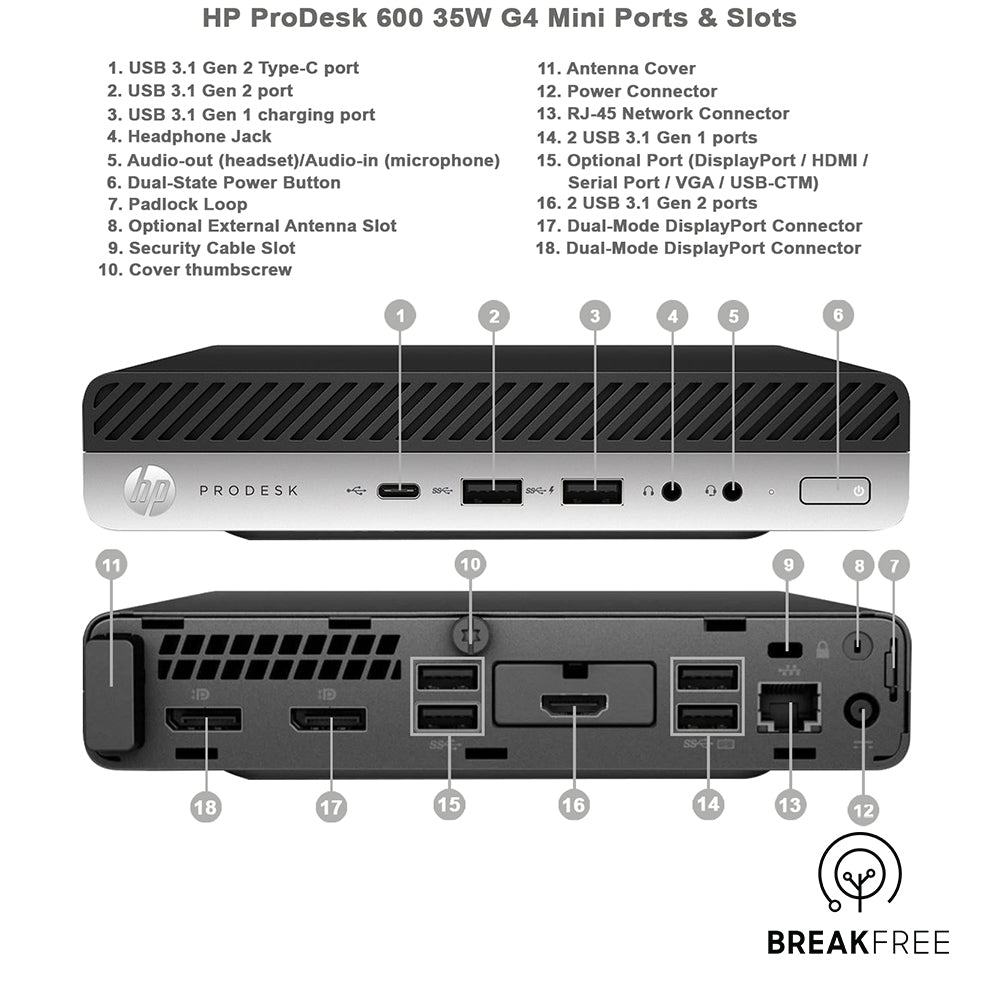 HP ProDesk 600 35W G4 Mini Ports & Slots

1. USB 3.1 Gen 2 Type-C port
2. USB 3.1 Gen 2 port
3. USB 3.1 Gen 1 charging port
4. Headphone Jack
5. Audio-out (headset)/Audio-in (microphone)
6. Dual-State Power Button
7. Padlock Loop
8. Optional External Antenna Slot
9. Security Cable Slot
10. Cover thumbscrew

11. Antenna Cover
12. Power Connector
13. RJ-45 Network Connector
14. 2 USB 3.1 Gen 1 ports
15. Optional Port (DisplayPort / HDMI / Serial Port / VGA / USB-CTM)
16. 2 USB 3.1 Gen 2 ports
17. Dual-Mode DisplayPort Connector
18. Dual-Mode DisplayPort Connector

1 2 3 4 5 6

hp PRODESK

11 10 9 8 7

18 17 15 16 14 13 12

BREAKFREE