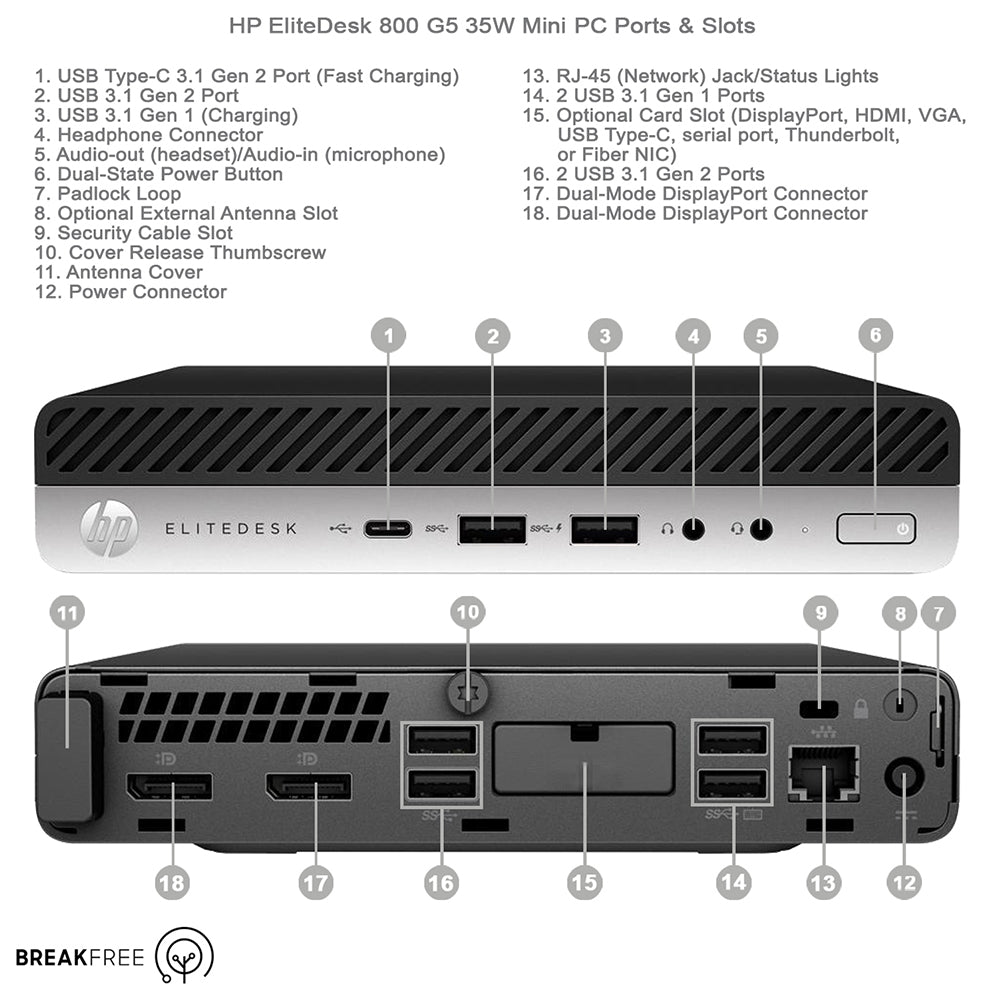 HP EliteDesk 800 G5 35W Mini PC Ports & Slots

1. USB Type-C 3.1 Gen 2 Port (Fast Charging)
2. USB 3.1 Gen 2 Port
3. USB 3.1 Gen 1 (Charging)
4. Headphone Connector
5. Audio-out (headset)/Audio-in (microphone)
6. Dual-State Power Button
7. Padlock Loop
8. Optional External Antenna Slot
9. Security Cable Slot
10. Cover Release Thumbscrew
11. Antenna Cover
12. Power Connector

13. RJ-45 (Network) Jack/Status Lights
14. 2 USB 3.1 Gen 1 Ports
15. Optional Card Slot (DisplayPort, HDMI, VGA, USB Type-C, serial port, Thunderbolt, or Fiber NIC)
16. 2 USB 3.1 Gen 2 Ports
17. Dual-Mode DisplayPort Connector
18. Dual-Mode DisplayPort Connector

1 2 3 4 5 6

hp ELITEDESK

11 10 9 8 7

18 17 16 15 14 13 12

BREAKFREE