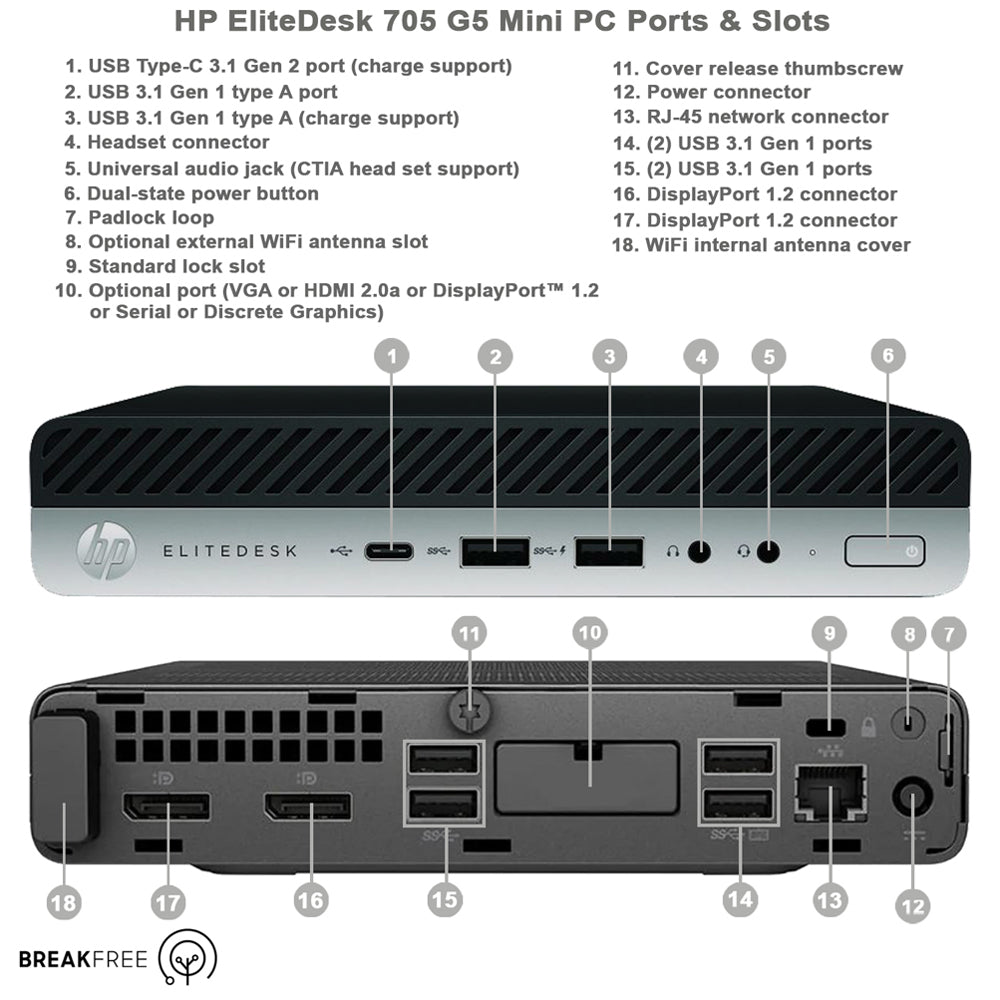 HP EliteDesk 705 G5 Mini PC Ports & Slots

1. USB Type-C 3.1 Gen 2 port (charge support)
2. USB 3.1 Gen 1 type A port
3. USB 3.1 Gen 1 type A (charge support)
4. Headset connector
5. Universal audio jack (CTIA head set support)
6. Dual-state power button
7. Padlock loop
8. Optional external WiFi antenna slot
9. Standard lock slot
10. Optional port (VGA or HDMI 2.0a or DisplayPort™ 1.2 or Serial or Discrete Graphics)

11. Cover release thumbscrew
12. Power connector
13. RJ-45 network connector
14. (2) USB 3.1 Gen 1 ports
15. (2) USB 3.1 Gen 1 ports
16. DisplayPort 1.2 connector
17. DisplayPort 1.2 connector
18. WiFi internal antenna cover

1 2 3 4 5 6

hp ELITEDESK

11 10 9 8 7

18 17 16 15 14 13 12

BREAKFREE