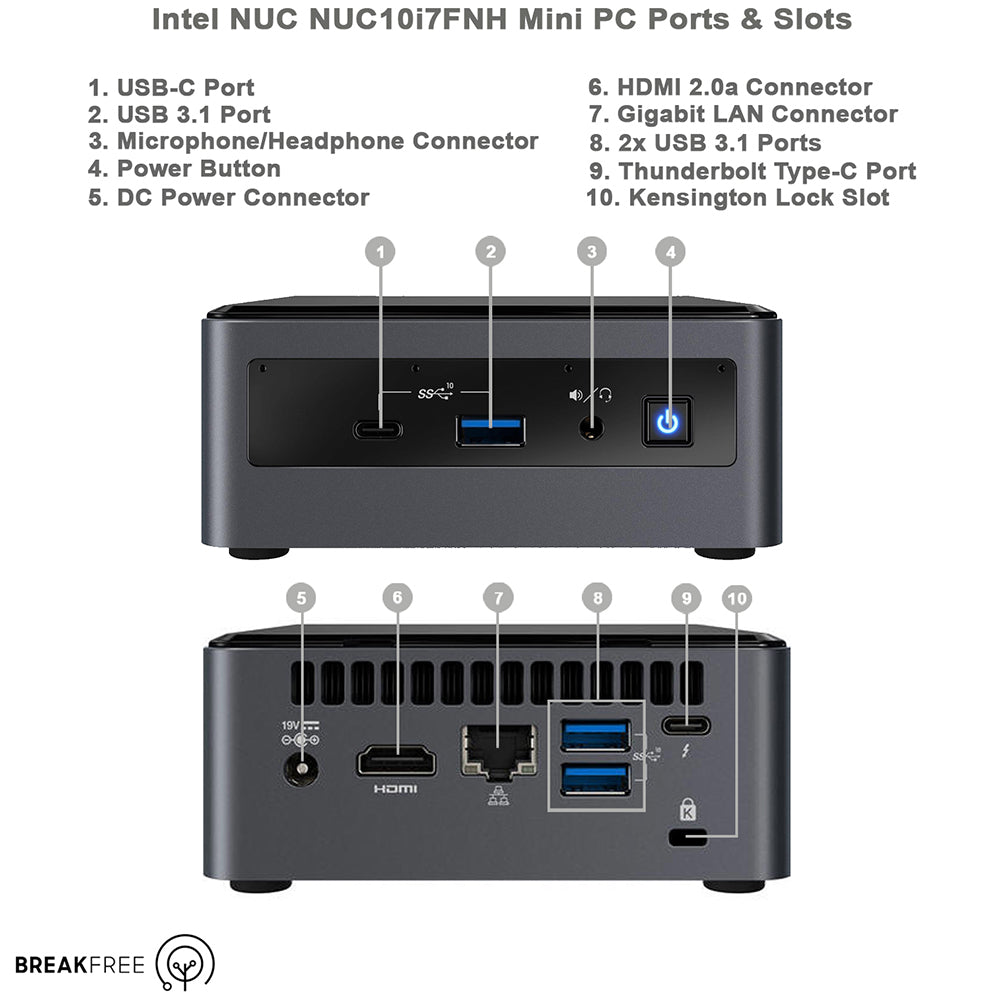 Intel NUC NUC10i7FNH Mini PC Ports & Slots

1. USB-C Port
2. USB 3.1 Port
3. Microphone/Headphone Connector
4. Power Button
5. DC Power Connector

6. HDMI 2.0a Connector
7. Gigabit LAN Connector
8. 2x USB 3.1 Ports
9. Thunderbolt Type-C Port
10. Kensington Lock Slot

1 2 3 4

SS 10

5 6 7 8 9 10

19V

HDMI

SS 10

K

BREAKFREE