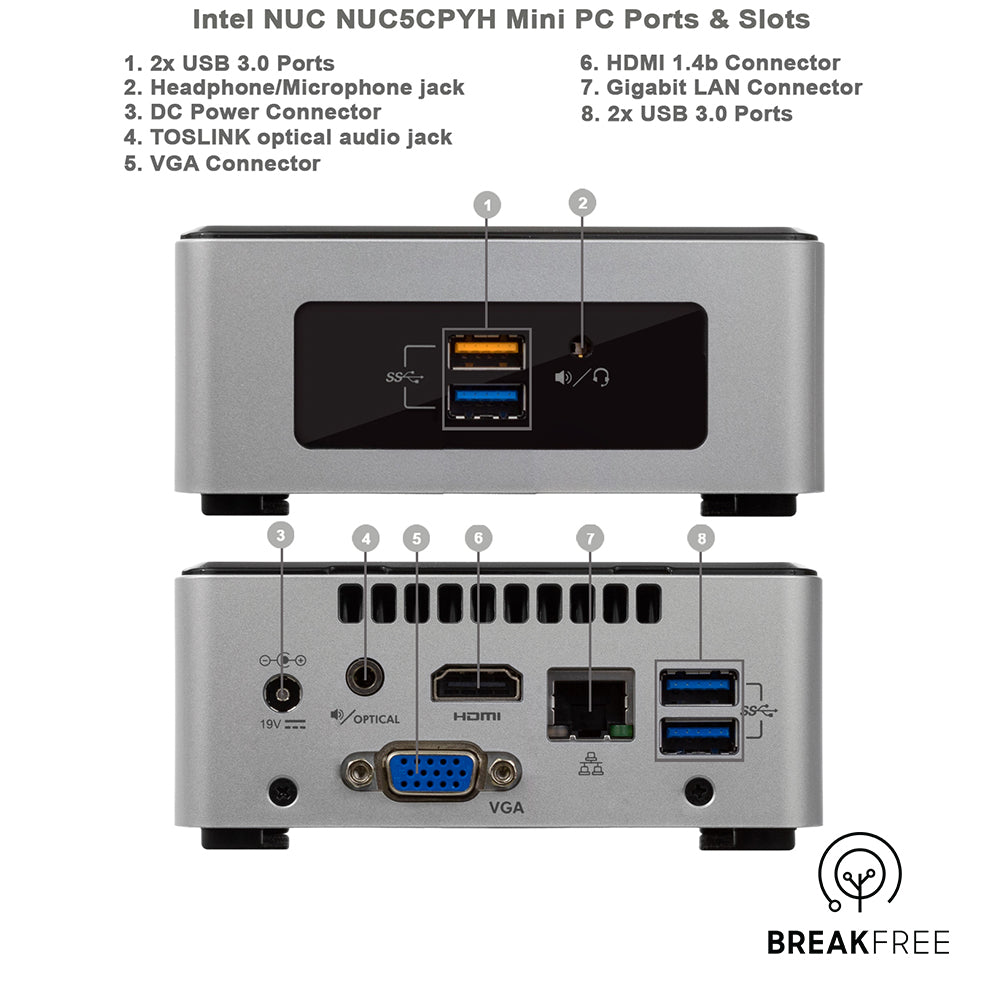 Intel NUC NUC5CPYH Mini PC Ports & Slots

1. 2x USB 3.0 Ports
2. Headphone/Microphone jack
3. DC Power Connector
4. TOSLINK optical audio jack
5. VGA Connector

6. HDMI 1.4b Connector
7. Gigabit LAN Connector
8. 2x USB 3.0 Ports

1
2
SS
3
4
5
6
7
8
19V
OPTICAL
HDMI
SS
VGA

BREAKFREE