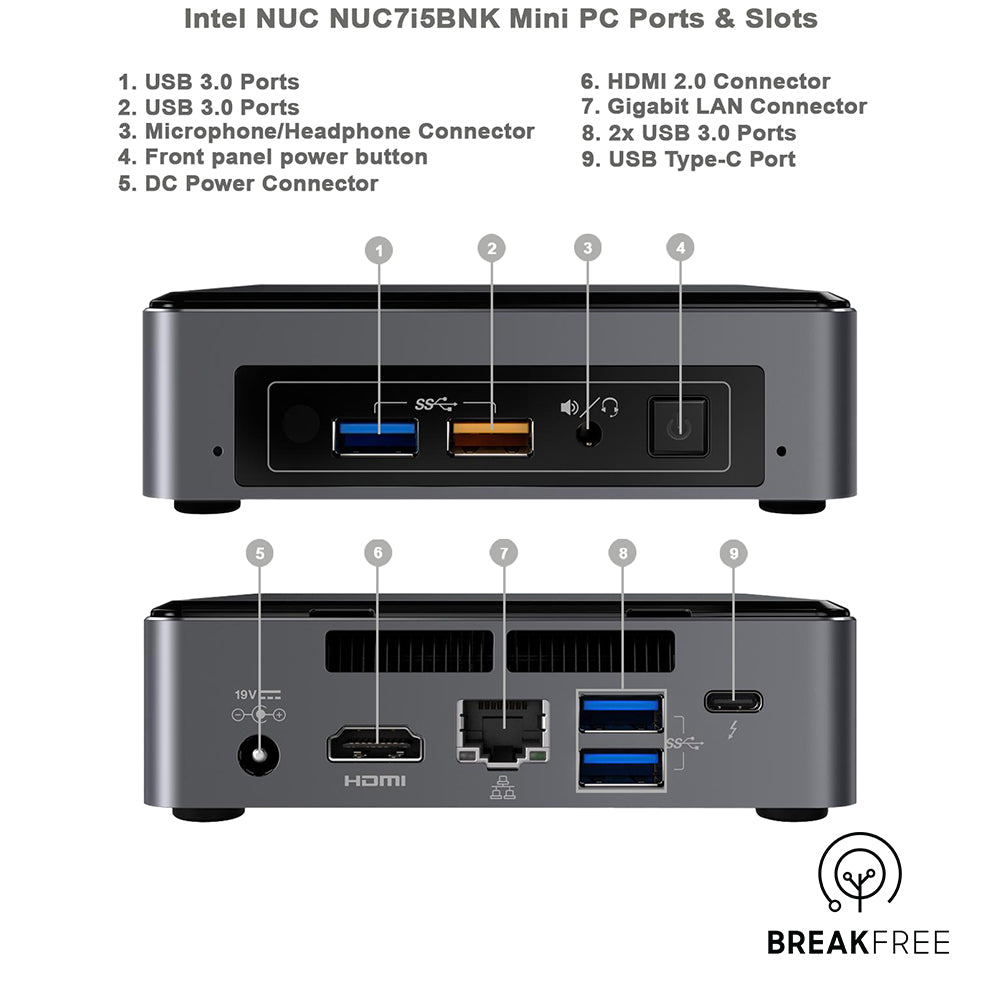 Intel NUC NUC7i5BNK Mini PC Ports & Slots

1. USB 3.0 Ports
2. USB 3.0 Ports
3. Microphone/Headphone Connector
4. Front panel power button
5. DC Power Connector

6. HDMI 2.0 Connector
7. Gigabit LAN Connector
8. 2x USB 3.0 Ports
9. USB Type-C Port

1
2
3
4
SS

5
6
7
8
9
19V
HDMI
SS

BREAKFREE