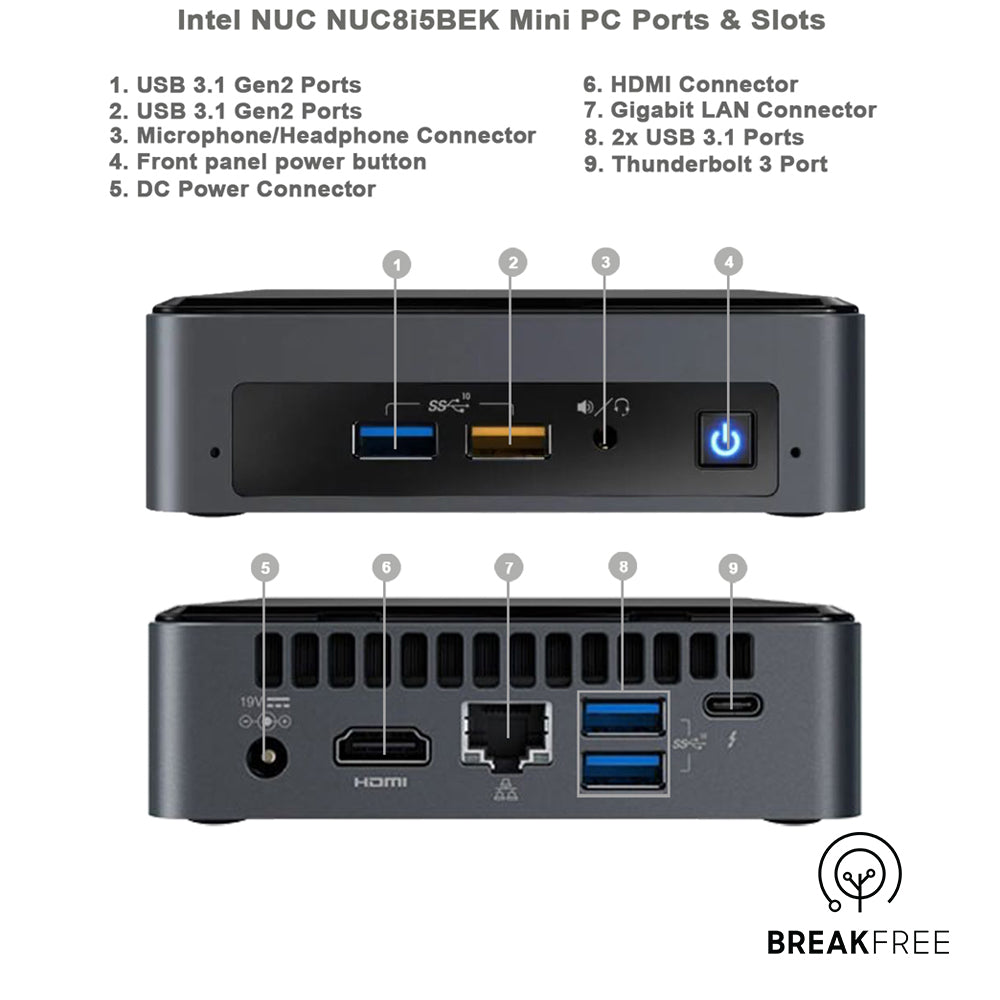 Intel NUC NUC8i5BEK Mini PC Ports & Slots

1. USB 3.1 Gen2 Ports
2. USB 3.1 Gen2 Ports
3. Microphone/Headphone Connector
4. Front panel power button
5. DC Power Connector

6. HDMI Connector
7. Gigabit LAN Connector
8. 2x USB 3.1 Ports
9. Thunderbolt 3 Port

1
2
3
4
SS 10

5
6
7
8
9
19V
HDMI
SS 10

BREAKFREE