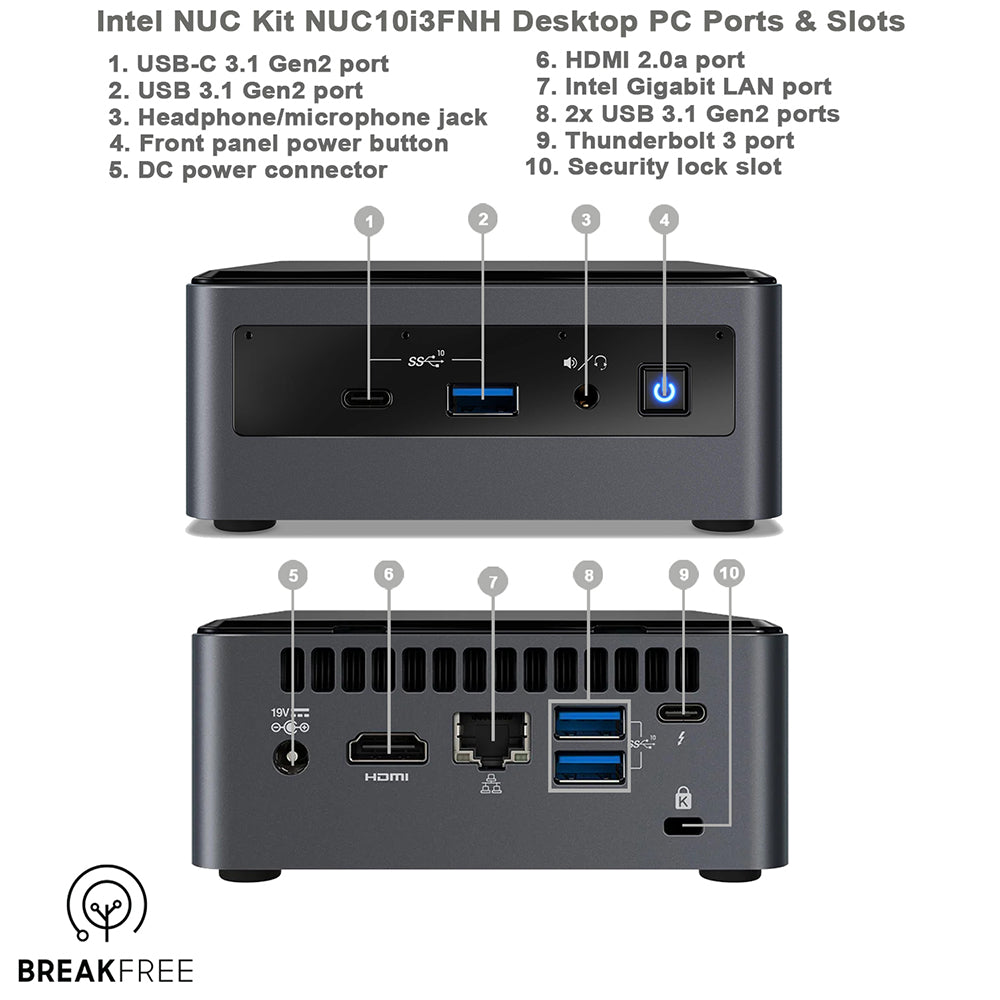 Intel NUC Kit NUC10i3FNH Desktop PC Ports & Slots

1. USB-C 3.1 Gen2 port
2. USB 3.1 Gen2 port
3. Headphone/microphone jack
4. Front panel power button
5. DC power connector

6. HDMI 2.0a port
7. Intel Gigabit LAN port
8. 2x USB 3.1 Gen2 ports
9. Thunderbolt 3 port
10. Security lock slot

1 2 3 4

SS 10

5 6 7 8 9 10

19V

HDMI

SS 10

K

BREAKFREE