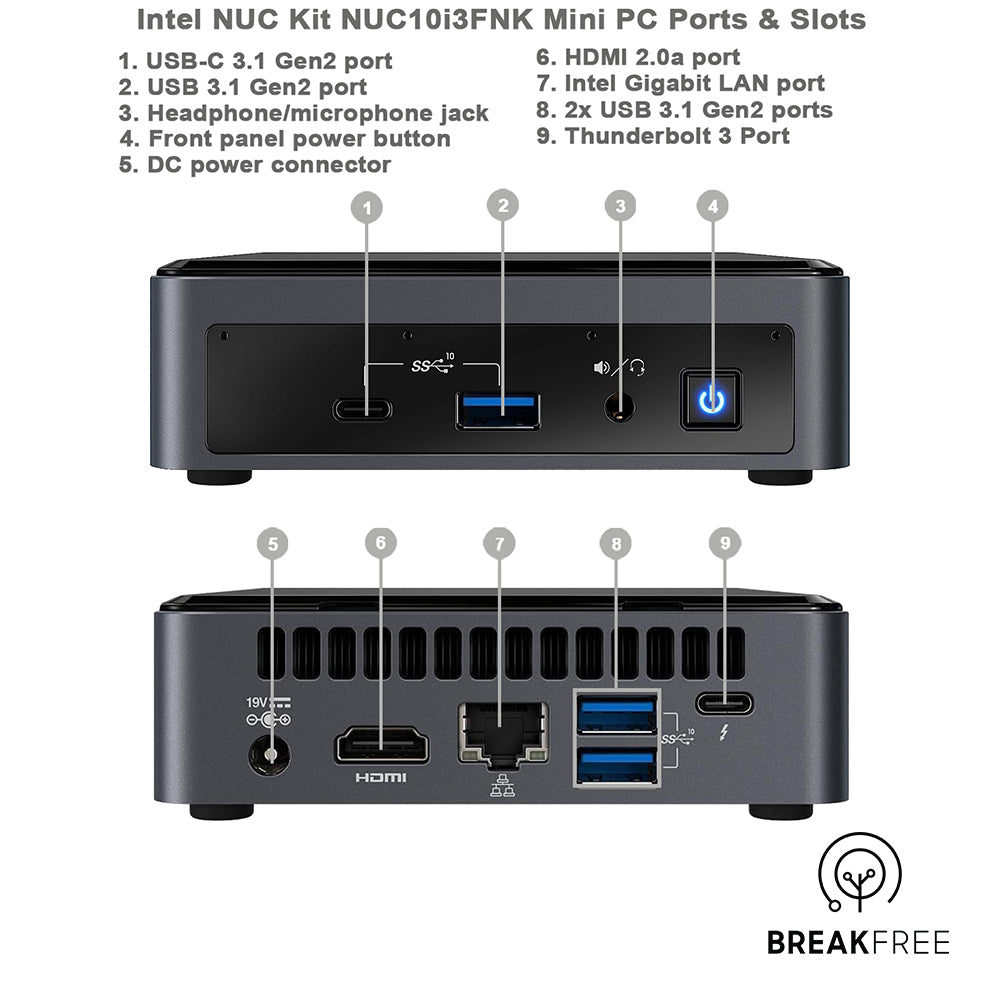 Intel NUC Kit NUC10i3FNK Mini PC Ports & Slots

1. USB-C 3.1 Gen2 port
2. USB 3.1 Gen2 port
3. Headphone/microphone jack
4. Front panel power button
5. DC power connector

6. HDMI 2.0a port
7. Intel Gigabit LAN port
8. 2x USB 3.1 Gen2 ports
9. Thunderbolt 3 Port

1
2
3
4

SS 10

5
6
7
8
9

19V

HDMI

SS 10

BREAKFREE