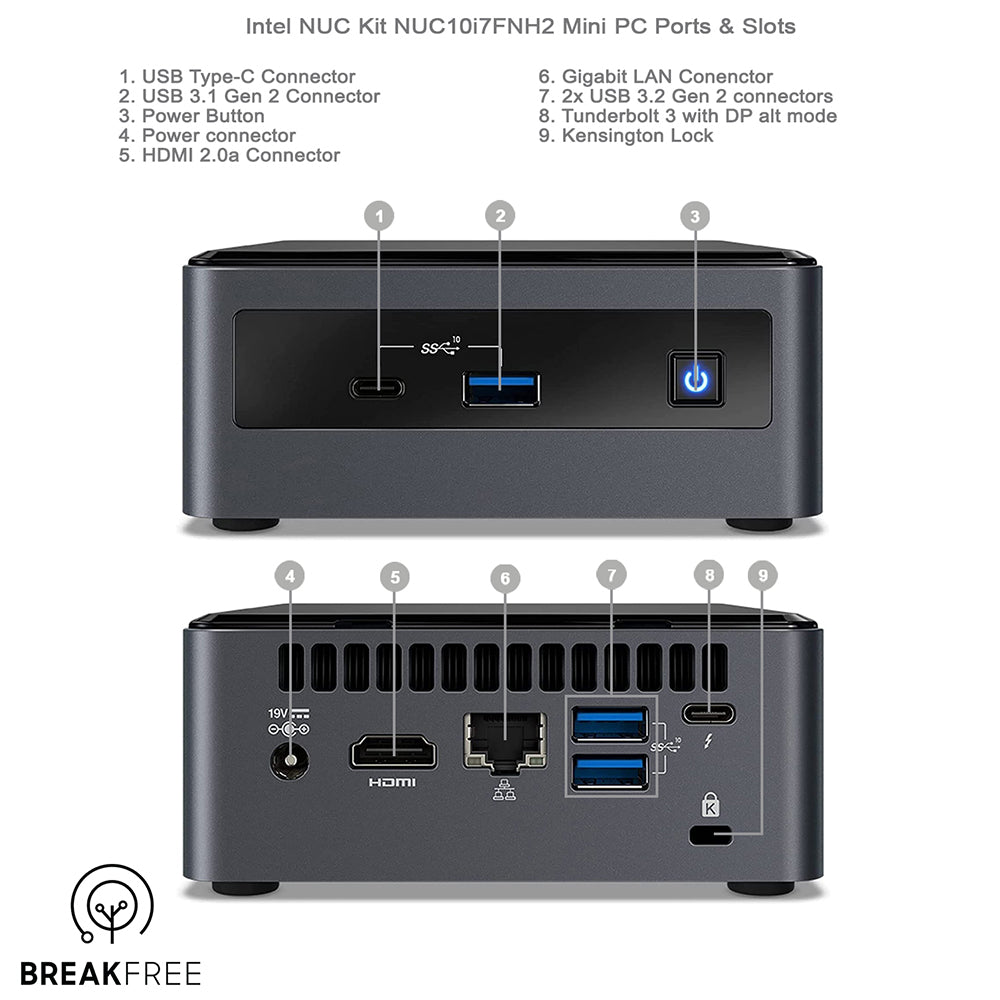 Intel NUC Kit NUC10i7FNH2 Mini PC Ports & Slots

1. USB Type-C Connector
2. USB 3.1 Gen 2 Connector
3. Power Button
4. Power connector
5. HDMI 2.0a Connector

6. Gigabit LAN Conenctor
7. 2x USB 3.2 Gen 2 connectors
8. Tunderbolt 3 with DP alt mode
9. Kensington Lock

1
2
3

SS 10

4
5
6
7
8
9

19V

HDMI

SS 10

K

BREAKFREE