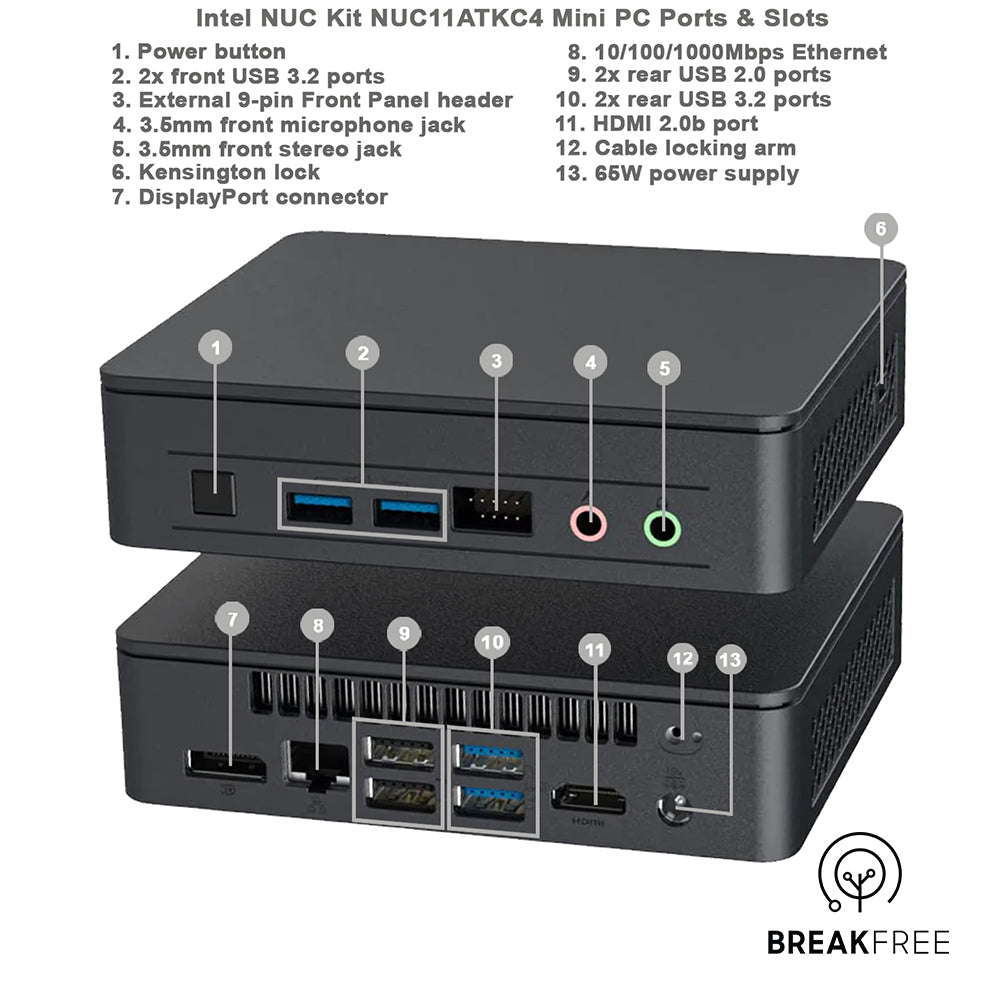 Intel NUC Kit NUC11ATKC4 Mini PC Ports & Slots

1. Power button
2. 2x front USB 3.2 ports
3. External 9-pin Front Panel header
4. 3.5mm front microphone jack
5. 3.5mm front stereo jack
6. Kensington lock
7. DisplayPort connector

8. 10/100/1000Mbps Ethernet
9. 2x rear USB 2.0 ports
10. 2x rear USB 3.2 ports
11. HDMI 2.0b port
12. Cable locking arm
13. 65W power supply

6
1 2 3 4 5
7 8 9 10 11 12 13

HDMI

BREAKFREE