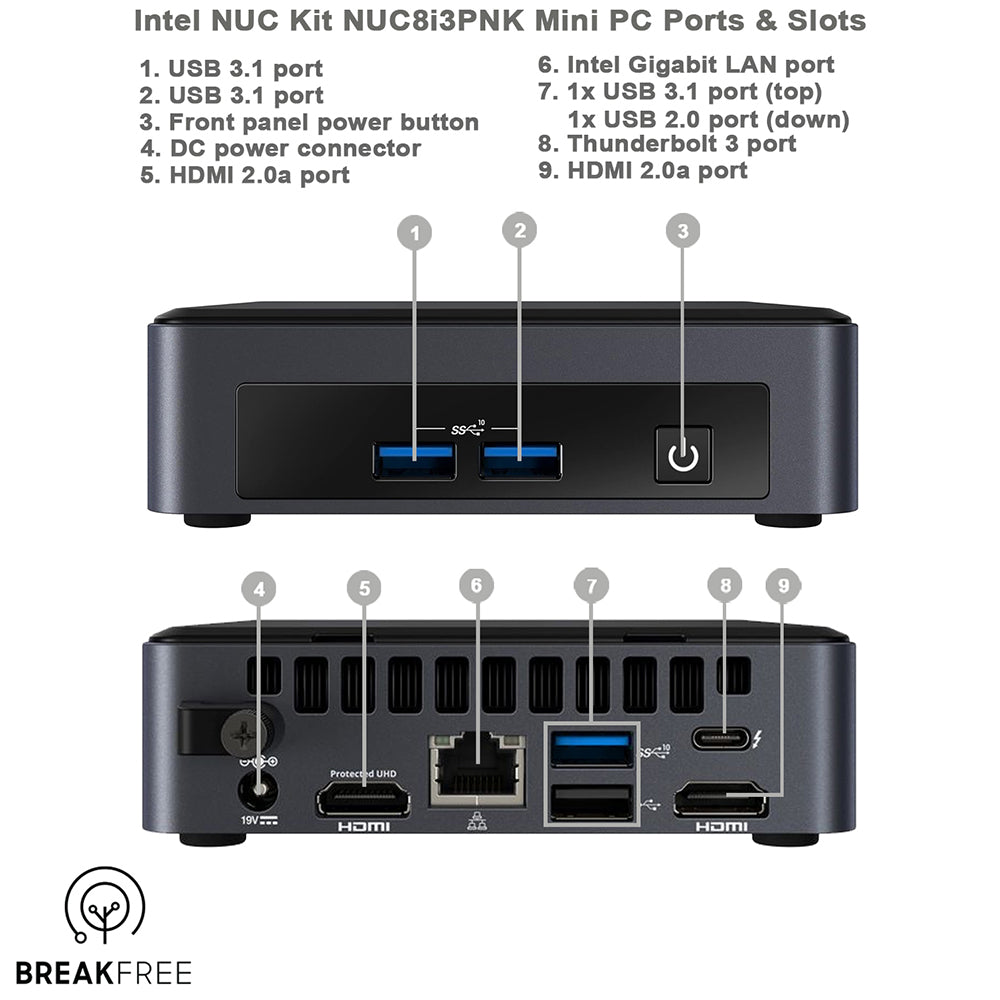 Intel NUC Kit NUC8i3PNK Mini PC Ports & Slots

1. USB 3.1 port
2. USB 3.1 port
3. Front panel power button
4. DC power connector
5. HDMI 2.0a port

6. Intel Gigabit LAN port
7. 1x USB 3.1 port (top)
1x USB 2.0 port (down)
8. Thunderbolt 3 port
9. HDMI 2.0a port

1

2

3

SS 10

4

5

6

7

8

9

Protected UHD

19V

HDMI

SS 10

HDMI

BREAKFREE