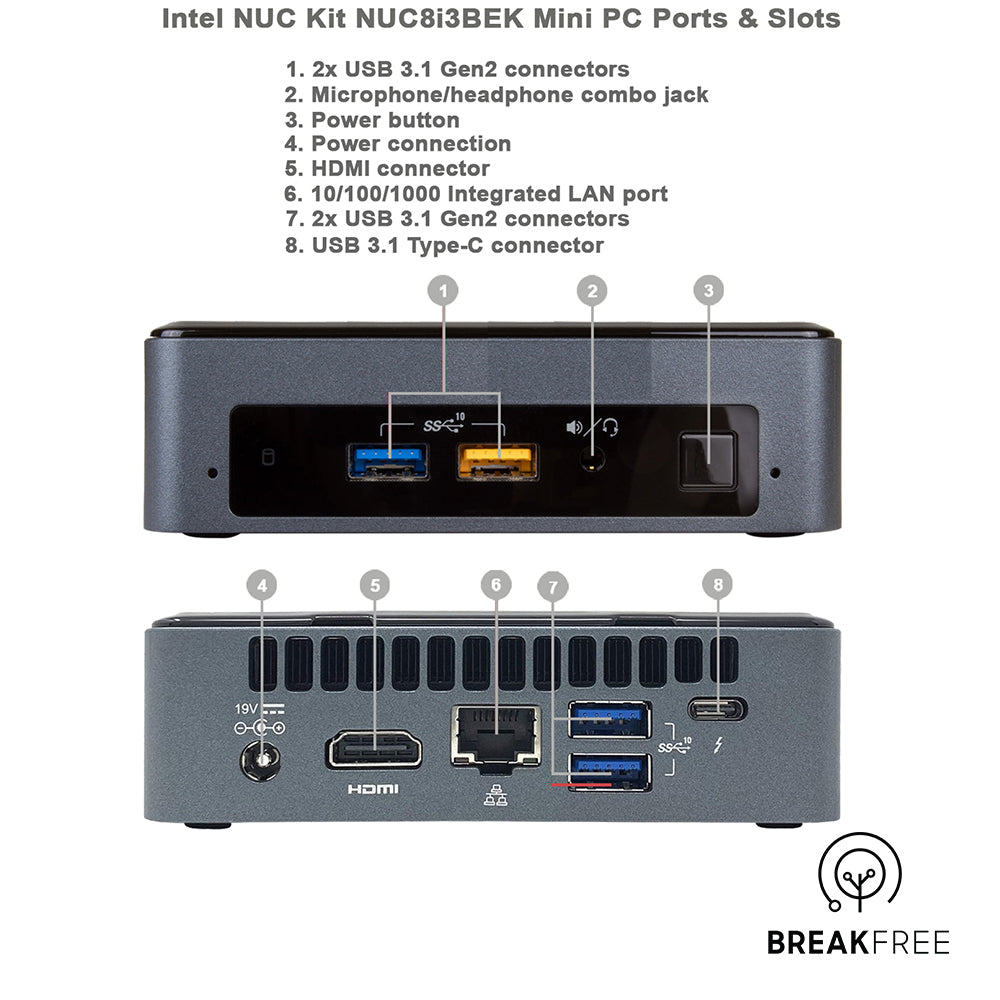 Intel NUC Kit NUC8i3BEK Mini PC Ports & Slots

1. 2x USB 3.1 Gen2 connectors
2. Microphone/headphone combo jack
3. Power button
4. Power connection
5. HDMI connector
6. 10/100/1000 Integrated LAN port
7. 2x USB 3.1 Gen2 connectors
8. USB 3.1 Type-C connector

1
2
3
SS 10

4
5
6
7
8
19V
HDMI
SS 10

BREAKFREE