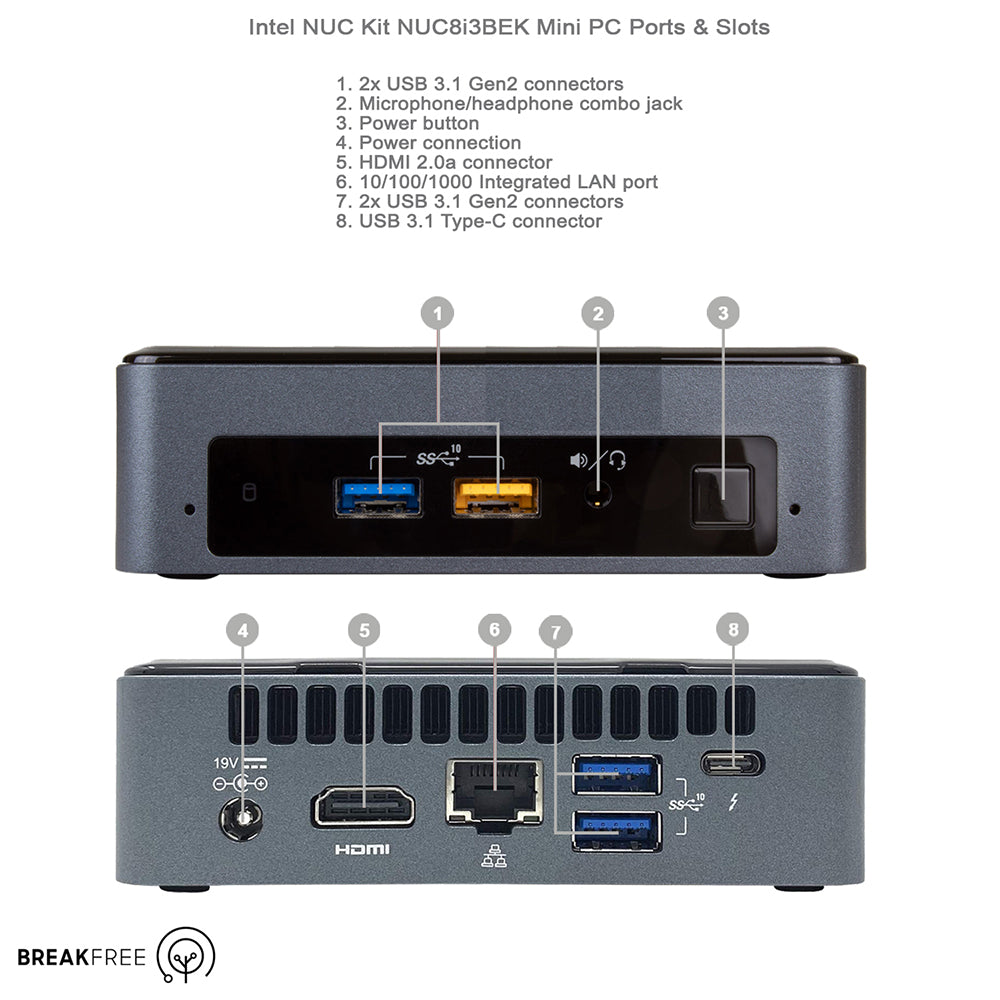 Intel NUC Kit NUC8i3BEK Mini PC Ports & Slots

1. 2x USB 3.1 Gen2 connectors
2. Microphone/headphone combo jack
3. Power button
4. Power connection
5. HDMI 2.0a connector
6. 10/100/1000 Integrated LAN port
7. 2x USB 3.1 Gen2 connectors
8. USB 3.1 Type-C connector

1
2
3
SS 10

4
5
6
7
8
19V
HDMI
SS 10

BREAKFREE