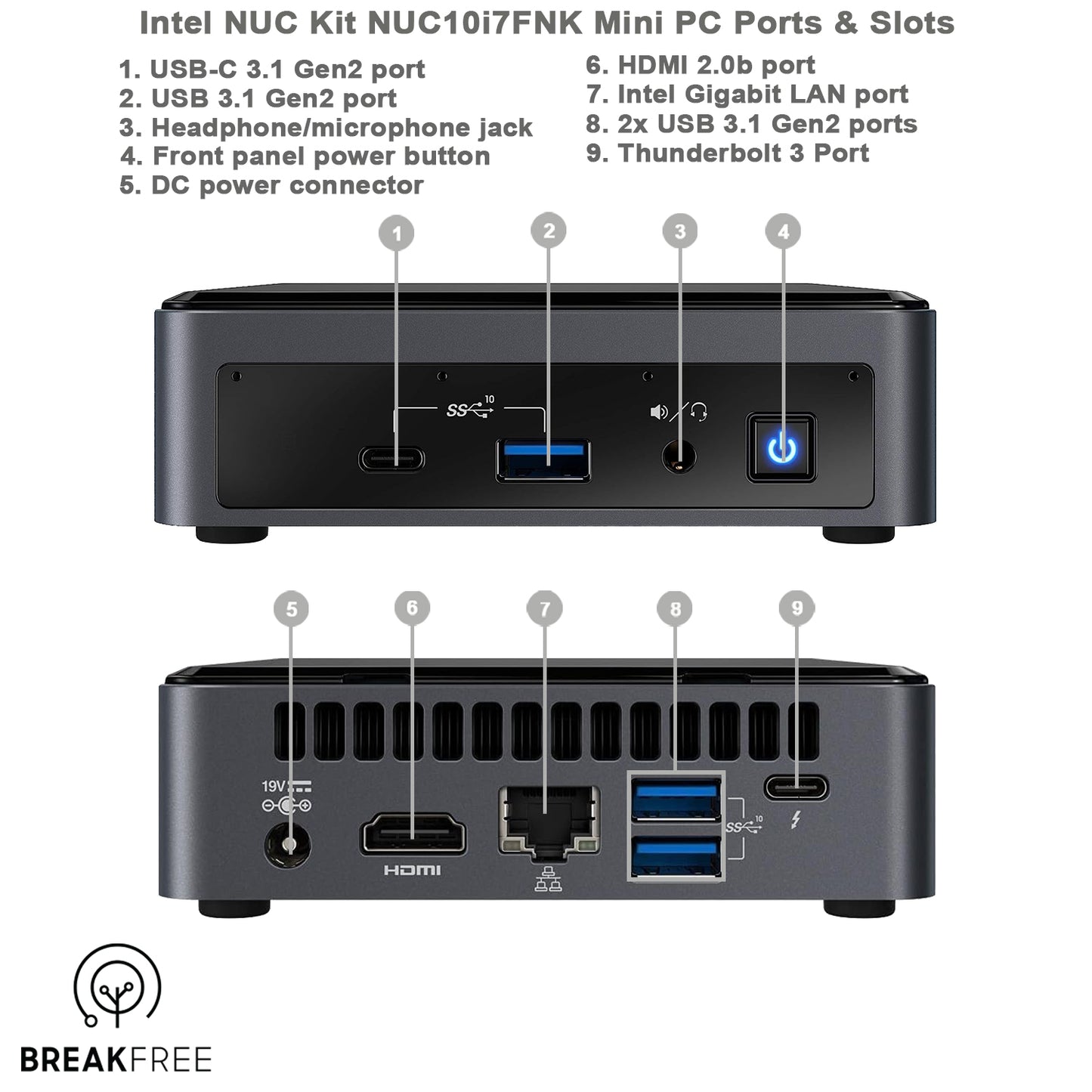 Intel NUC Kit NUC10i7FNK Mini PC Ports & Slots

1. USB-C 3.1 Gen2 port
2. USB 3.1 Gen2 port
3. Headphone/microphone jack
4. Front panel power button
5. DC power connector

6. HDMI 2.0b port
7. Intel Gigabit LAN port
8. 2x USB 3.1 Gen2 ports
9. Thunderbolt 3 Port

1
2
3
4

SS 10

5
6
7
8
9

19V

HDMI

SS 10

BREAKFREE