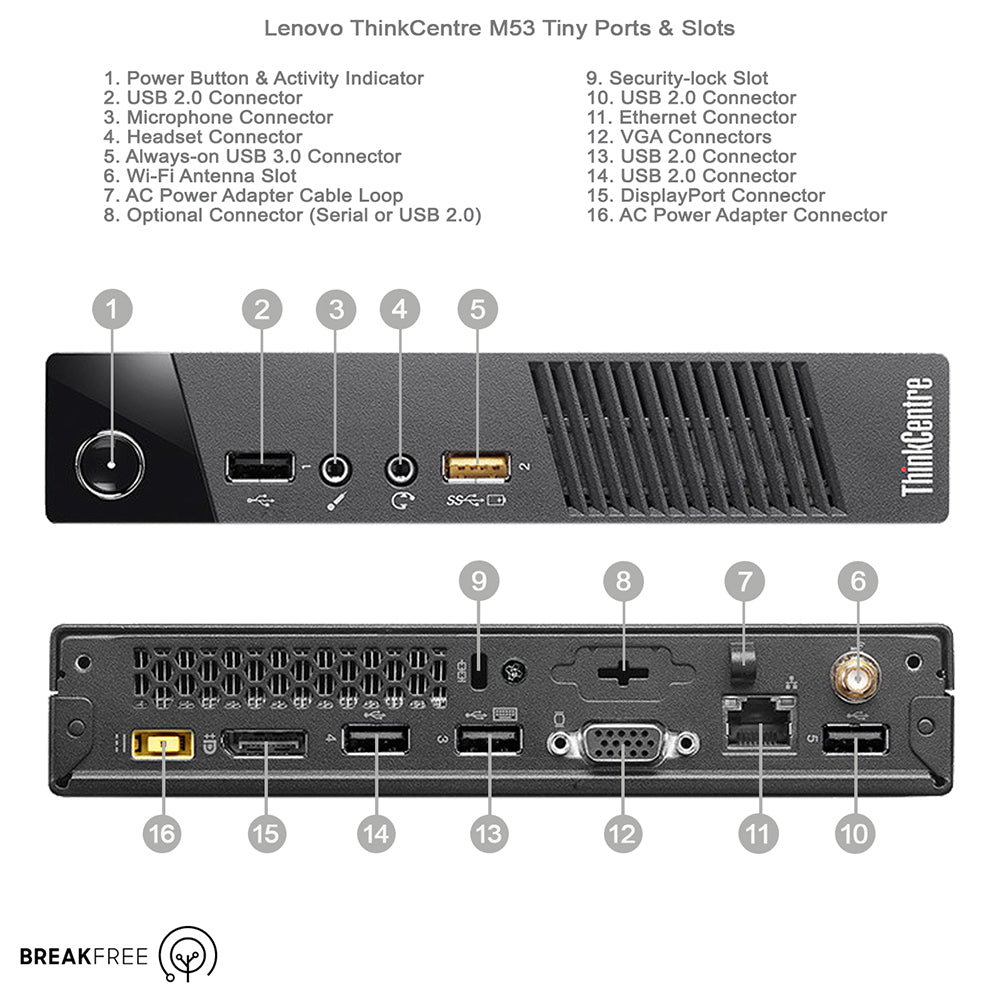 Lenovo ThinkCentre M53 Tiny Ports & Slots

1. Power Button & Activity Indicator
2. USB 2.0 Connector
3. Microphone Connector
4. Headset Connector
5. Always-on USB 3.0 Connector
6. Wi-Fi Antenna Slot
7. AC Power Adapter Cable Loop
8. Optional Connector (Serial or USB 2.0)

9. Security-lock Slot
10. USB 2.0 Connector
11. Ethernet Connector
12. VGA Connectors
13. USB 2.0 Connector
14. USB 2.0 Connector
15. DisplayPort Connector
16. AC Power Adapter Connector

1 2 3 4 5

1 2

ThinkCentre

9 8 7 6

4 3 5

16 15 14 13 12 11 10

BREAKFREE