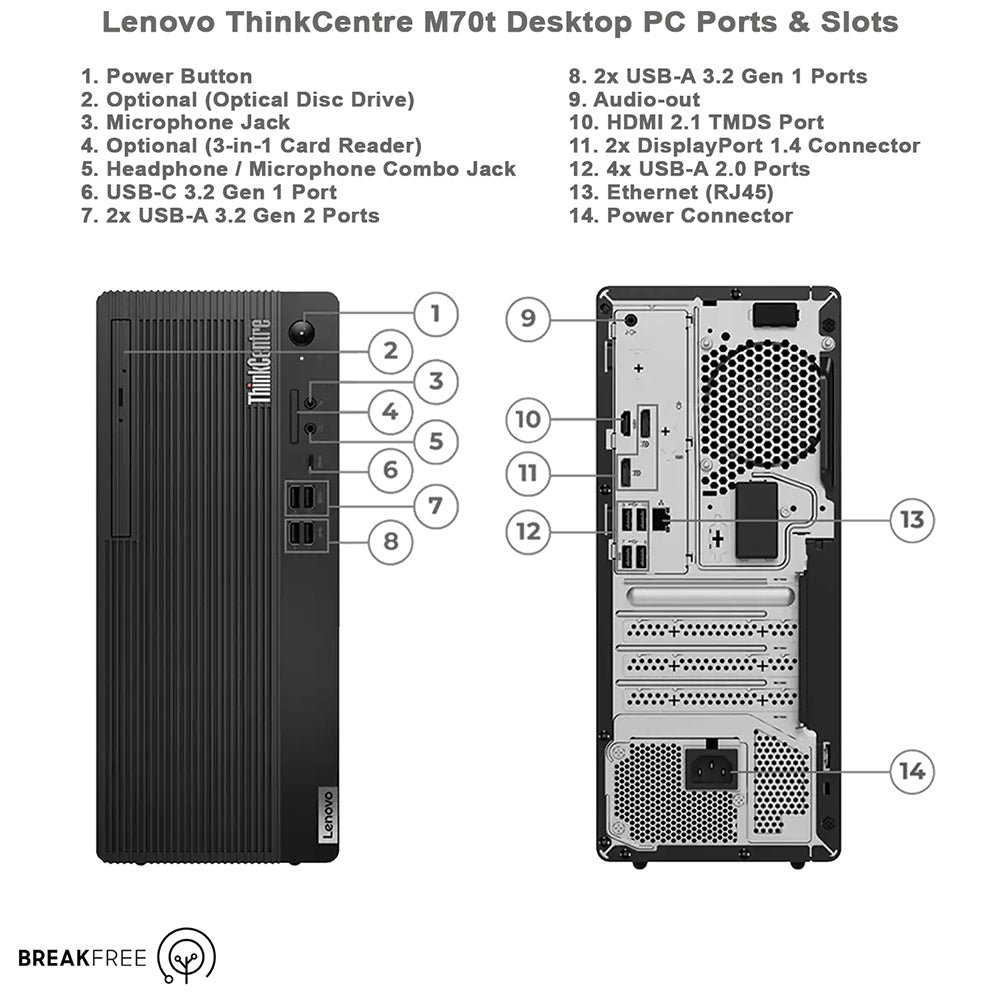 Lenovo ThinkCentre M70t Desktop PC Ports & Slots

1. Power Button
2. Optional (Optical Disc Drive)
3. Microphone Jack
4. Optional (3-in-1 Card Reader)
5. Headphone / Microphone Combo Jack
6. USB-C 3.2 Gen 1 Port
7. 2x USB-A 3.2 Gen 2 Ports

8. 2x USB-A 3.2 Gen 1 Ports
9. Audio-out
10. HDMI 2.1 TMDS Port
11. 2x DisplayPort 1.4 Connector
12. 4x USB-A 2.0 Ports
13. Ethernet (RJ45)
14. Power Connector

ThinkCentre

Lenovo

1
2
3
4
5
6
7
8

9
10
11
12
13
14

BREAKFREE