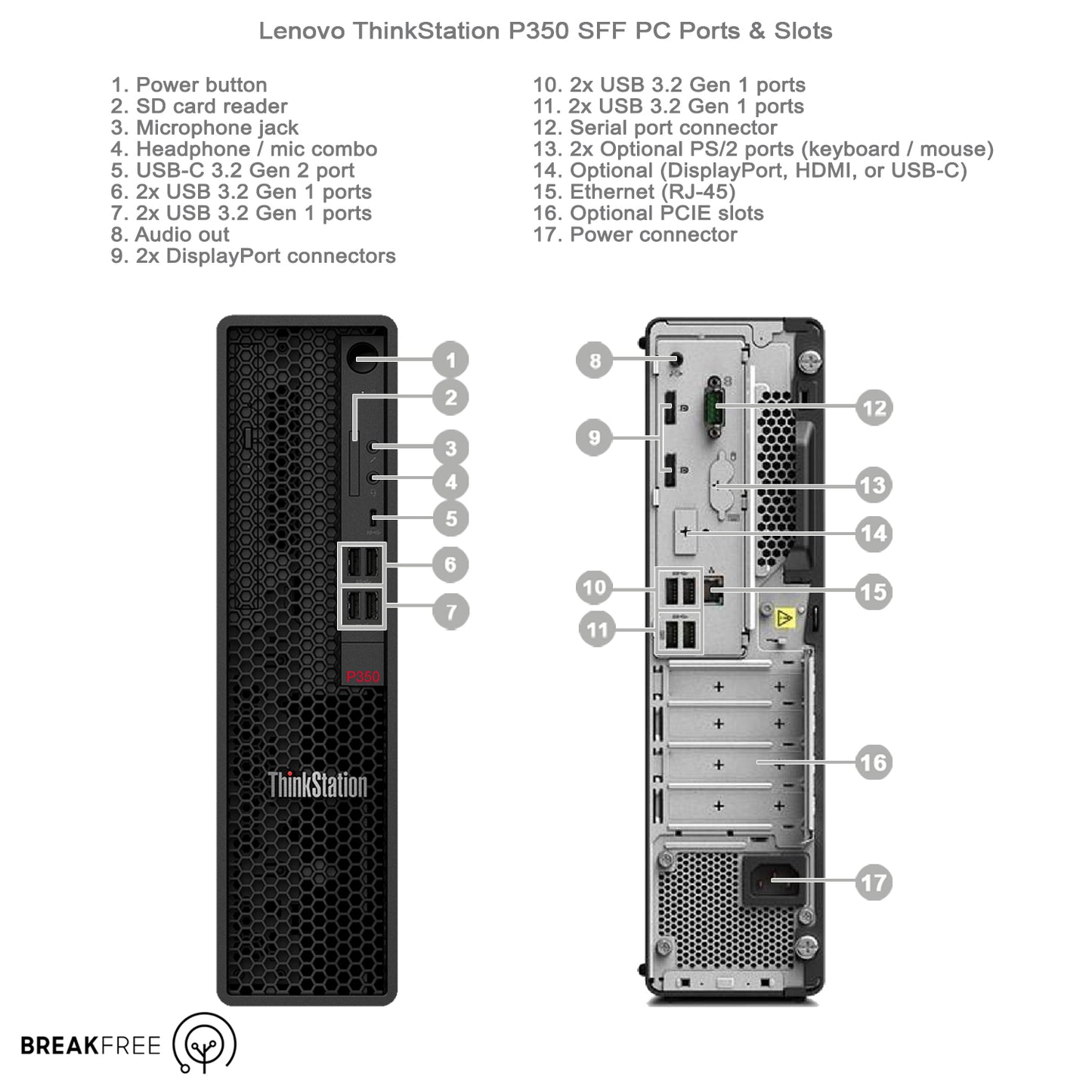 Lenovo ThinkStation P350 SFF PC Ports & Slots

1. Power button
2. SD card reader
3. Microphone jack
4. Headphone / mic combo
5. USB-C 3.2 Gen 2 port
6. 2x USB 3.2 Gen 1 ports
7. 2x USB 3.2 Gen 1 ports
8. Audio out
9. 2x DisplayPort connectors

10. 2x USB 3.2 Gen 1 ports
11. 2x USB 3.2 Gen 1 ports
12. Serial port connector
13. 2x Optional PS/2 ports (keyboard / mouse)
14. Optional (DisplayPort, HDMI, or USB-C)
15. Ethernet (RJ-45)
16. Optional PCIE slots
17. Power connector

1
2
3
4
5
6
7
P350
ThinkStation

8
9
10
11
12
13
14
15
16
17

BREAKFREE