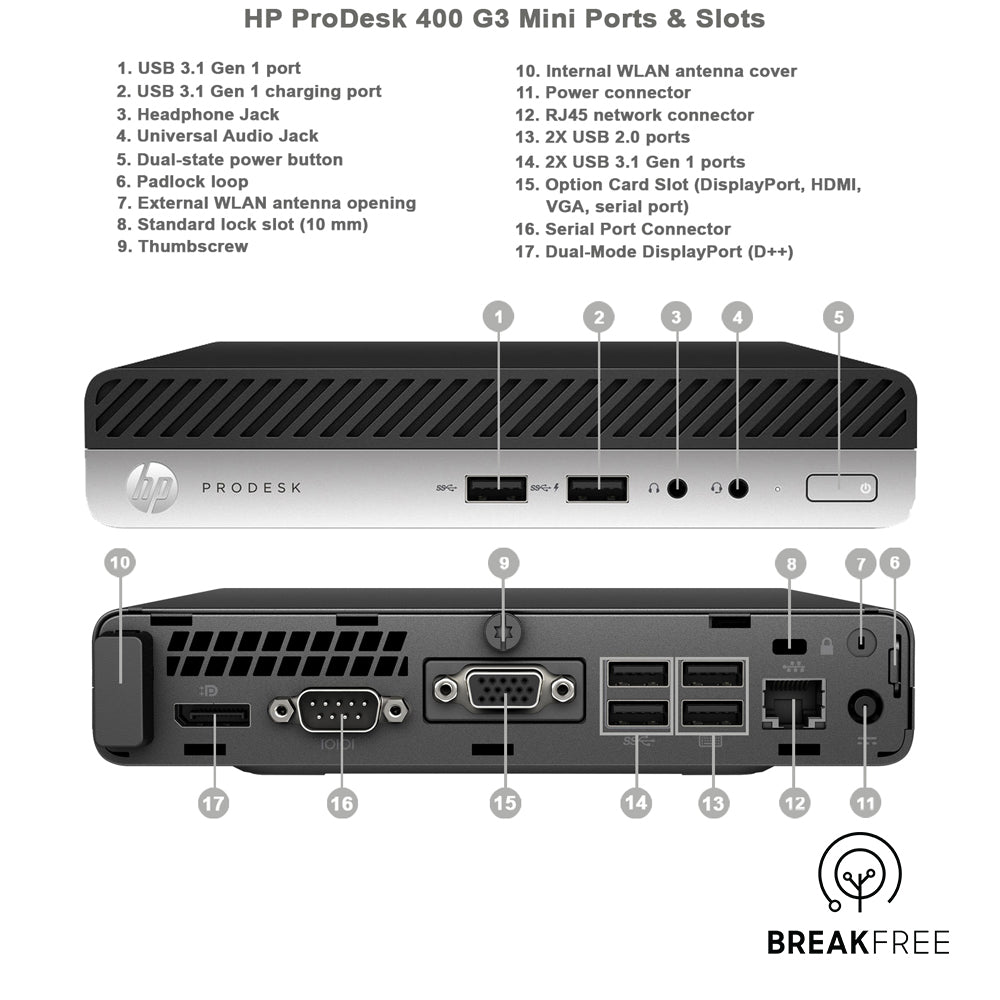 HP ProDesk 400 G3 Mini Ports & Slots

1. USB 3.1 Gen 1 port
2. USB 3.1 Gen 1 charging port
3. Headphone Jack
4. Universal Audio Jack
5. Dual-state power button
6. Padlock loop
7. External WLAN antenna opening
8. Standard lock slot (10 mm)
9. Thumbscrew

10. Internal WLAN antenna cover
11. Power connector
12. RJ45 network connector
13. 2X USB 2.0 ports
14. 2X USB 3.1 Gen 1 ports
15. Option Card Slot (DisplayPort, HDMI, VGA, serial port)
16. Serial Port Connector
17. Dual-Mode DisplayPort (D++)

1 2 3 4 5

hp PRODESK

10 9 8 7 6

17 16 15 14 13 12 11

BREAKFREE