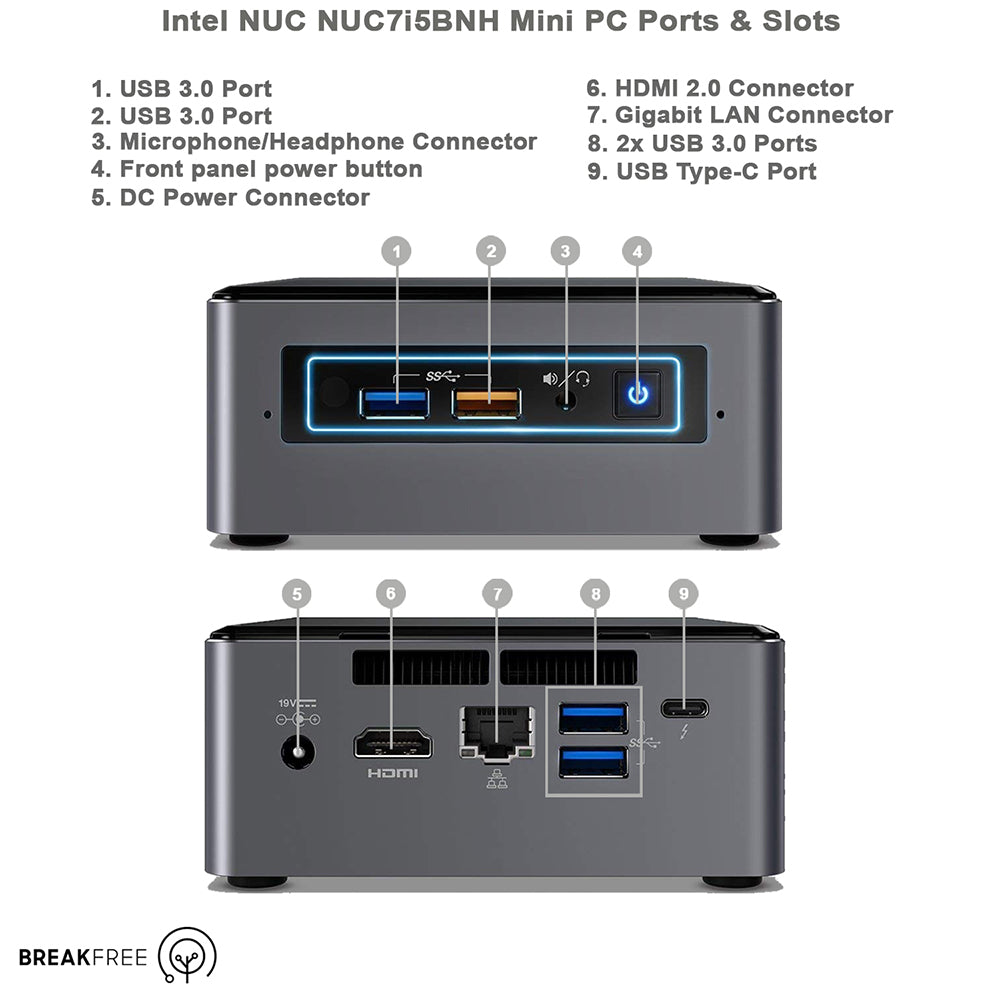 Intel NUC NUC7i5BNH Mini PC Ports & Slots

1. USB 3.0 Port
2. USB 3.0 Port
3. Microphone/Headphone Connector
4. Front panel power button
5. DC Power Connector

6. HDMI 2.0 Connector
7. Gigabit LAN Connector
8. 2x USB 3.0 Ports
9. USB Type-C Port

1
2
3
4
SS

5
6
7
8
9
19V
HDMI
SS

BREAKFREE