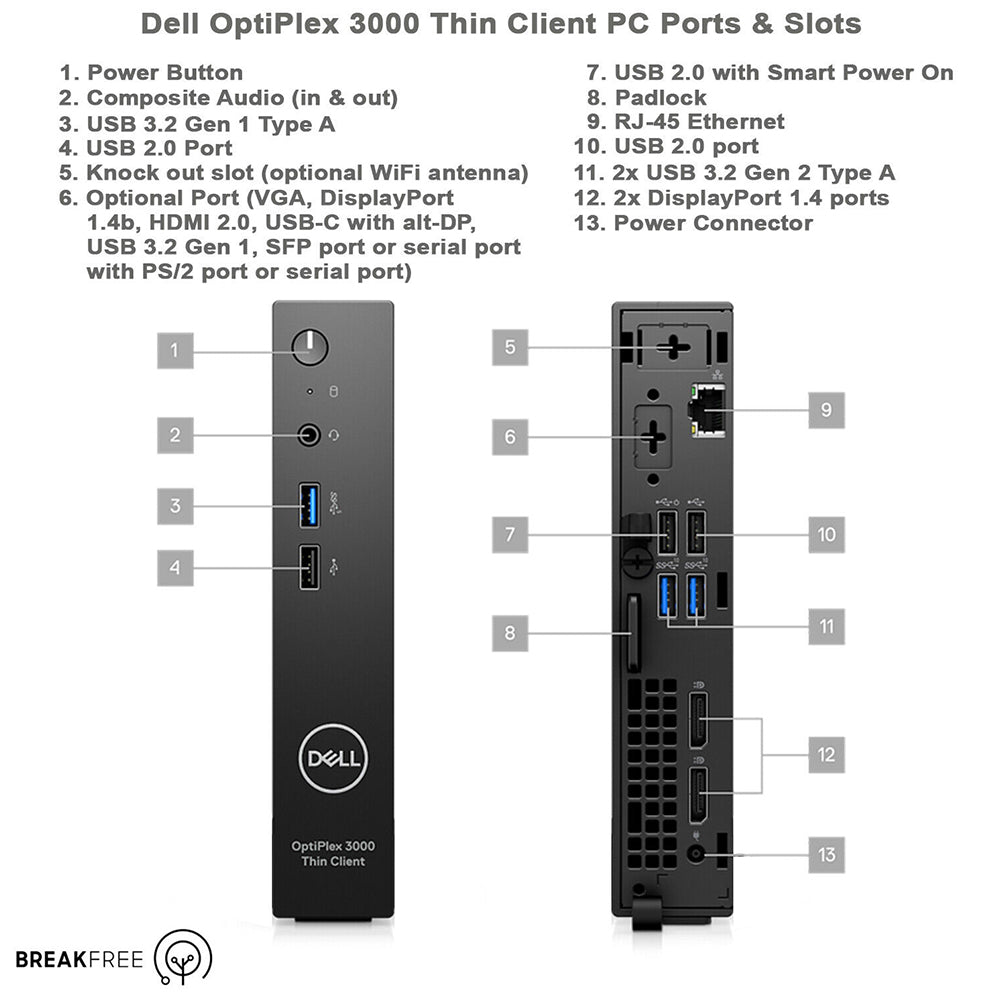 Dell OptiPlex 3000 Thin Client PC Ports & Slots

1. Power Button
2. Composite Audio (in & out)
3. USB 3.2 Gen 1 Type A
4. USB 2.0 Port
5. Knock out slot (optional WiFi antenna)
6. Optional Port (VGA, DisplayPort 1.4b, HDMI 2.0, USB-C with alt-DP, USB 3.2 Gen 1, SFP port or serial port with PS/2 port or serial port)

7. USB 2.0 with Smart Power On
8. Padlock
9. RJ-45 Ethernet
10. USB 2.0 port
11. 2x USB 3.2 Gen 2 Type A
12. 2x DisplayPort 1.4 ports
13. Power Connector

1
2
3
4

DELL

OptiPlex 3000
Thin Client

5
6
7
8
9
10
11
12
13

BREAKFREE