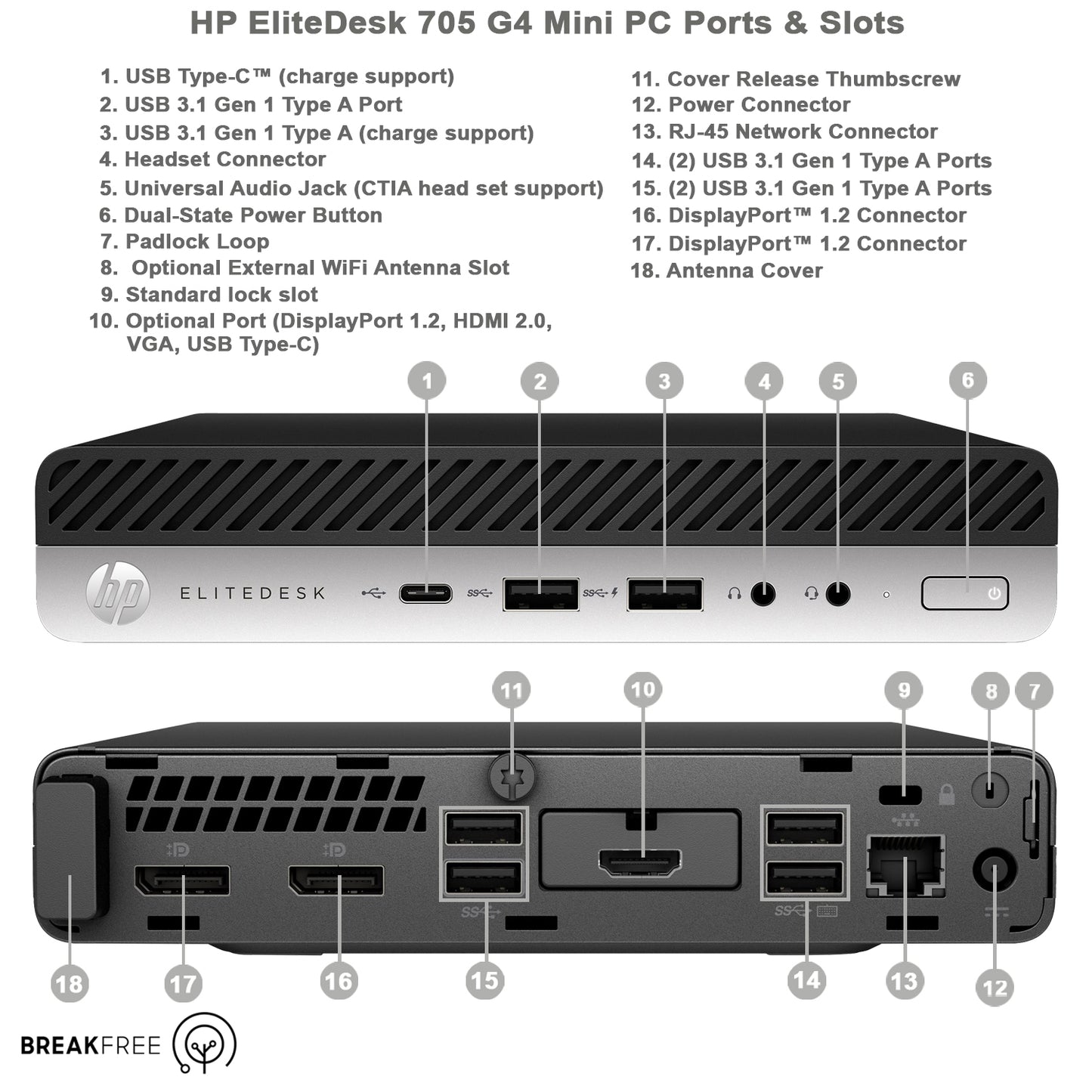 HP EliteDesk 705 G4 Mini PC Ports & Slots

1. USB Type-C™ (charge support)
2. USB 3.1 Gen 1 Type A Port
3. USB 3.1 Gen 1 Type A (charge support)
4. Headset Connector
5. Universal Audio Jack (CTIA head set support)
6. Dual-State Power Button
7. Padlock Loop
8. Optional External WiFi Antenna Slot
9. Standard lock slot
10. Optional Port (DisplayPort 1.2, HDMI 2.0, VGA, USB Type-C)

11. Cover Release Thumbscrew
12. Power Connector
13. RJ-45 Network Connector
14. (2) USB 3.1 Gen 1 Type A Ports
15. (2) USB 3.1 Gen 1 Type A Ports
16. DisplayPort™ 1.2 Connector
17. DisplayPort™ 1.2 Connector
18. Antenna Cover

1 2 3 4 5 6

hp ELITEDESK

11 10 9 8 7

18 17 16 15 14 13 12

BREAKFREE