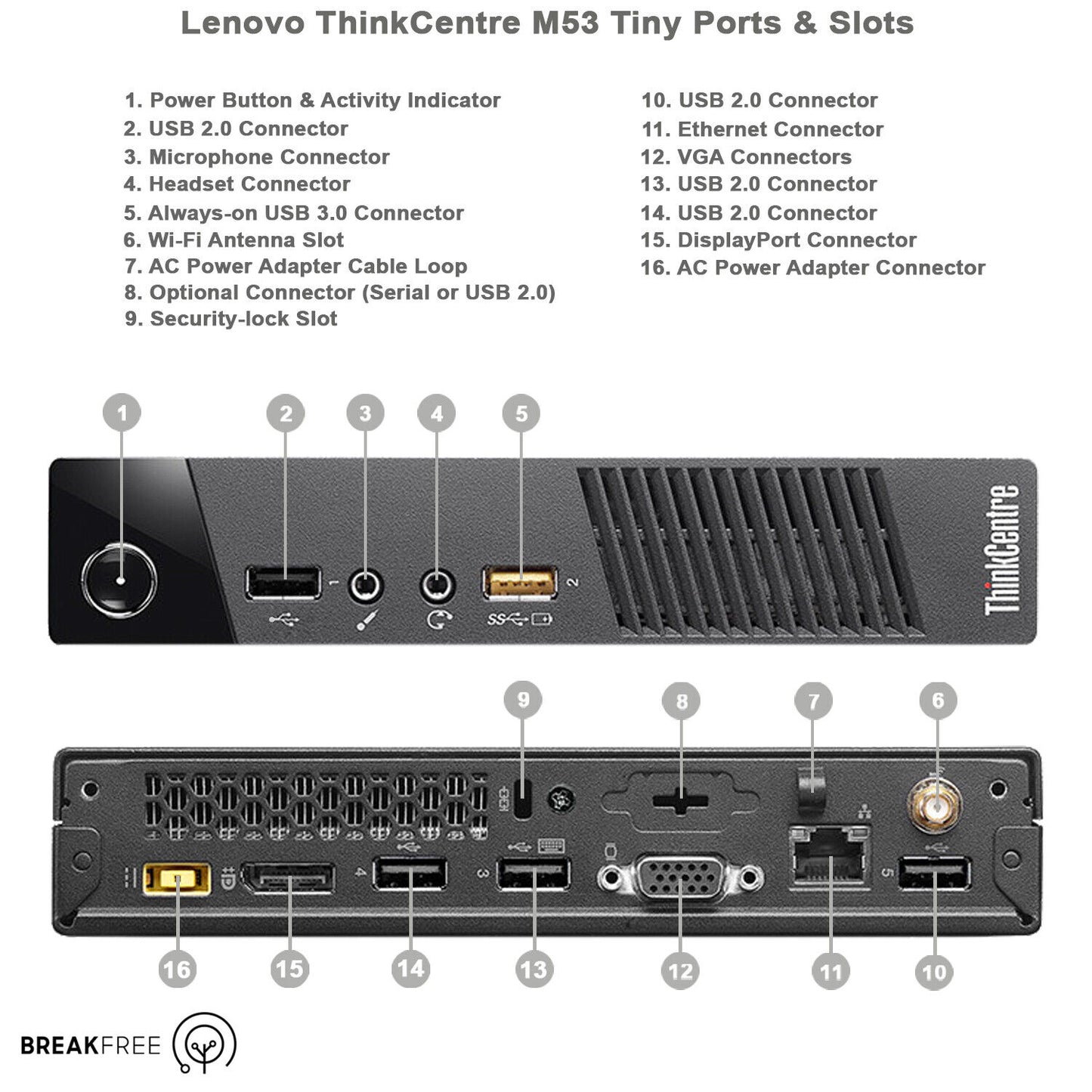 Lenovo ThinkCentre M53 Tiny Ports & Slots

1. Power Button & Activity Indicator
2. USB 2.0 Connector
3. Microphone Connector
4. Headset Connector
5. Always-on USB 3.0 Connector
6. Wi-Fi Antenna Slot
7. AC Power Adapter Cable Loop
8. Optional Connector (Serial or USB 2.0)
9. Security-lock Slot

10. USB 2.0 Connector
11. Ethernet Connector
12. VGA Connectors
13. USB 2.0 Connector
14. USB 2.0 Connector
15. DisplayPort Connector
16. AC Power Adapter Connector

1 2 3 4 5

1 2 SS

ThinkCentre

9 8 7 6

4 3 5

16 15 14 13 12 11 10

BREAKFREE