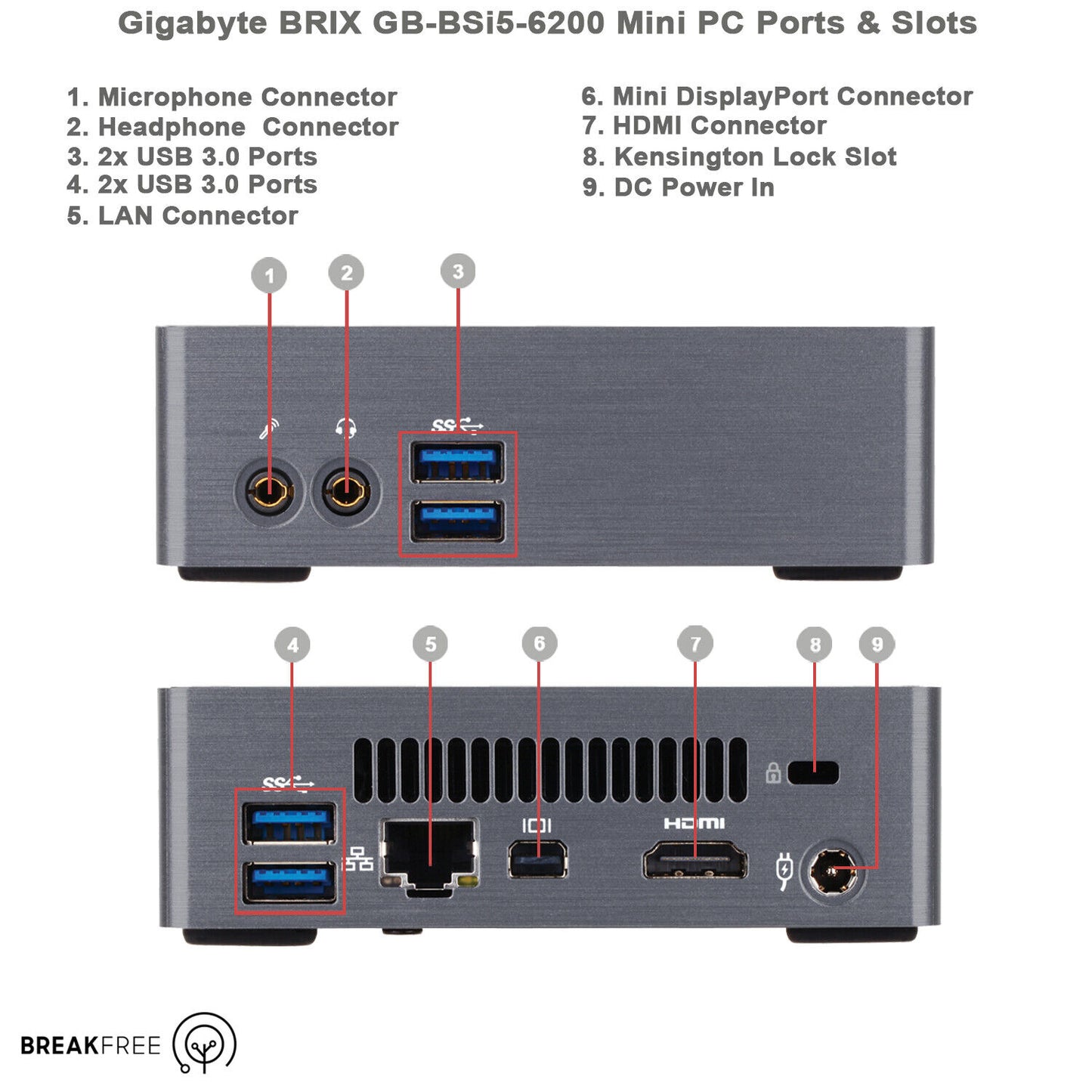 Gigabyte BRIX GB-BSi5-6200 Mini PC Ports & Slots

1. Microphone Connector
2. Headphone Connector
3. 2x USB 3.0 Ports
4. 2x USB 3.0 Ports
5. LAN Connector

6. Mini DisplayPort Connector
7. HDMI Connector
8. Kensington Lock Slot
9. DC Power In

1 2 3

SS

4 5 6 7 8 9

SS

HDMI

BREAKFREE