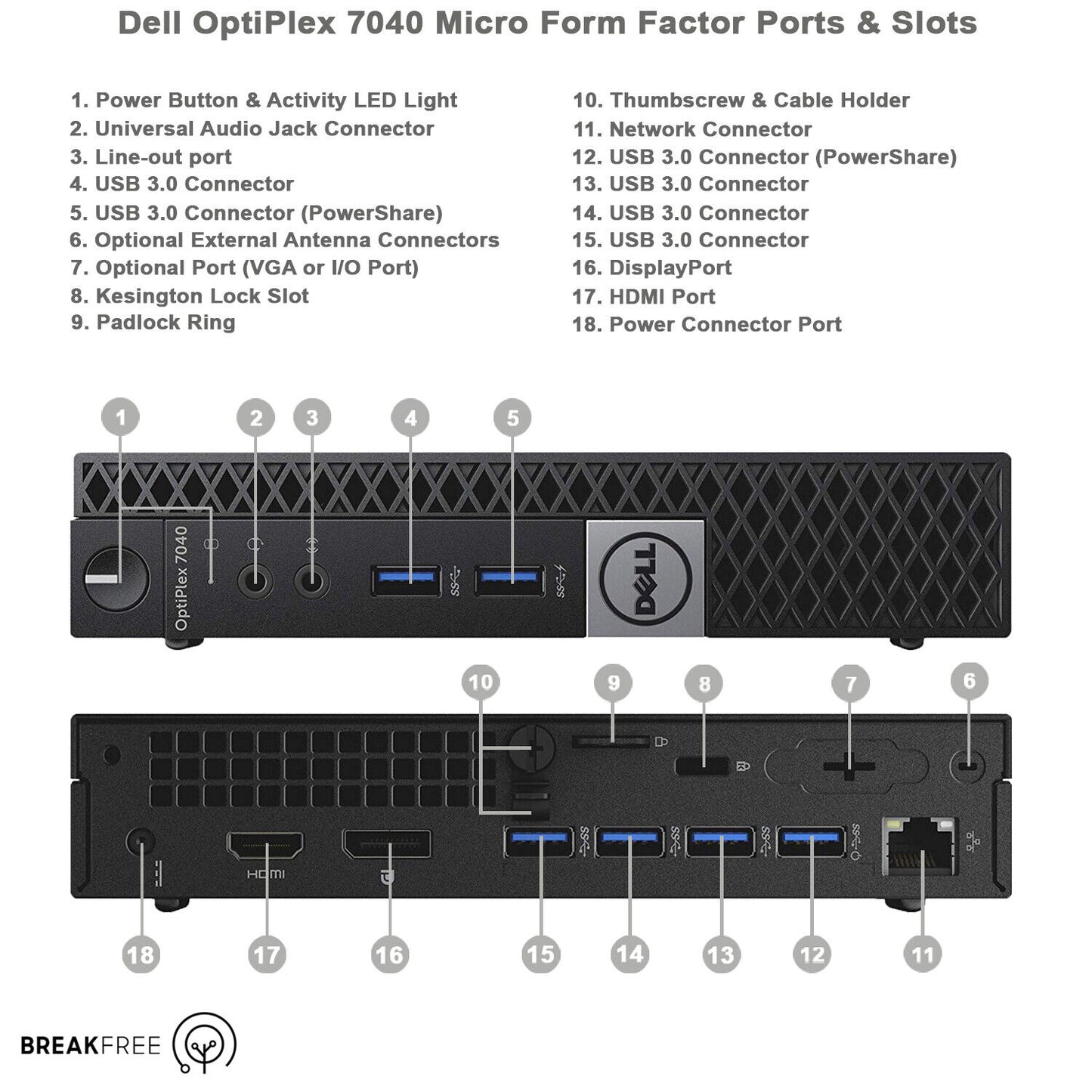 Dell OptiPlex 7040 Micro Form Factor Ports & Slots

1. Power Button & Activity LED Light
2. Universal Audio Jack Connector
3. Line-out port
4. USB 3.0 Connector
5. USB 3.0 Connector (PowerShare)
6. Optional External Antenna Connectors
7. Optional Port (VGA or I/O Port)
8. Kesington Lock Slot
9. Padlock Ring

10. Thumbscrew & Cable Holder
11. Network Connector
12. USB 3.0 Connector (PowerShare)
13. USB 3.0 Connector
14. USB 3.0 Connector
15. USB 3.0 Connector
16. DisplayPort
17. HDMI Port
18. Power Connector Port

1 2 3 4 5

OptiPlex 7040

SS SS

DELL

10 9 8 7 6

HDMI

SS SS SS SS

18 17 16 15 14 13 12 11

BREAKFREE