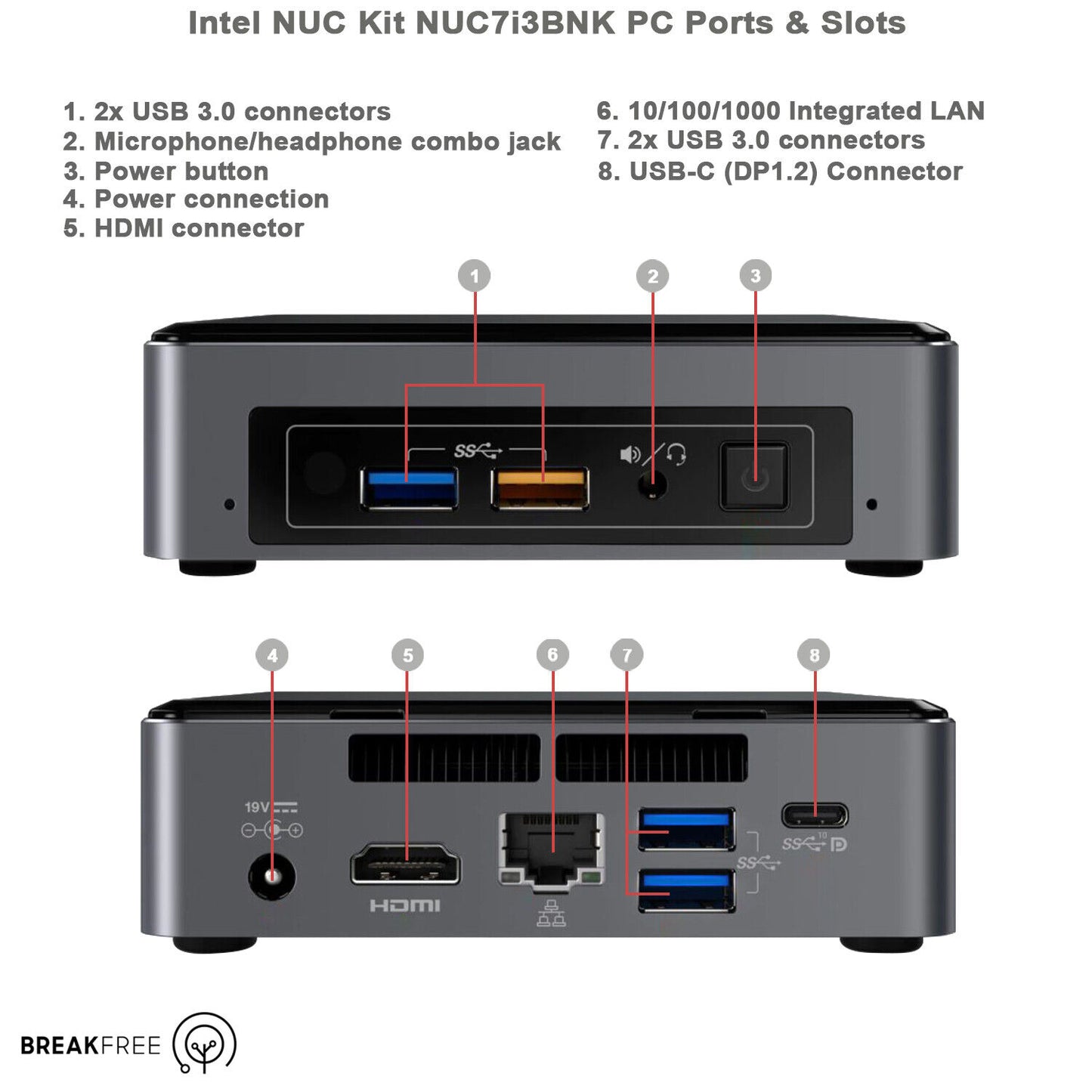 Intel NUC Kit NUC7i3BNK PC Ports & Slots

1. 2x USB 3.0 connectors
2. Microphone/headphone combo jack
3. Power button
4. Power connection
5. HDMI connector

6. 10/100/1000 Integrated LAN
7. 2x USB 3.0 connectors
8. USB-C (DP1.2) Connector

1 2 3

SS

4 5 6 7 8

19V

HDMI

SS

SS 10

BREAKFREE