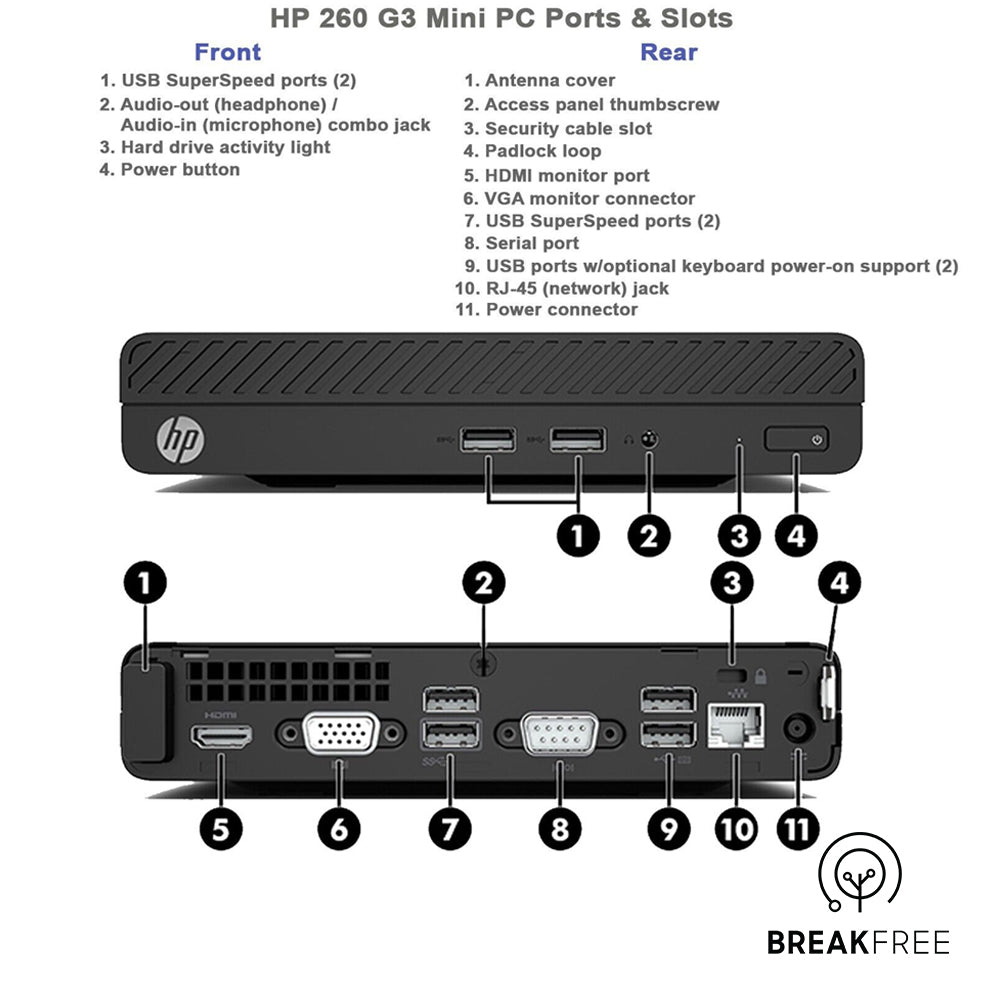 HP 260 G3 Mini PC Ports & Slots

Front

1. USB SuperSpeed ports (2)
2. Audio-out (headphone) / Audio-in (microphone) combo jack
3. Hard drive activity light
4. Power button

Rear

1. Antenna cover
2. Access panel thumbscrew
3. Security cable slot
4. Padlock loop
5. HDMI monitor port
6. VGA monitor connector
7. USB SuperSpeed ports (2)
8. Serial port
9. USB ports w/optional keyboard power-on support (2)
10. RJ-45 (network) jack
11. Power connector

hp

1 2 3 4

1 2 3 4

HDMI

5 6 7 8 9 10 11

BREAKFREE