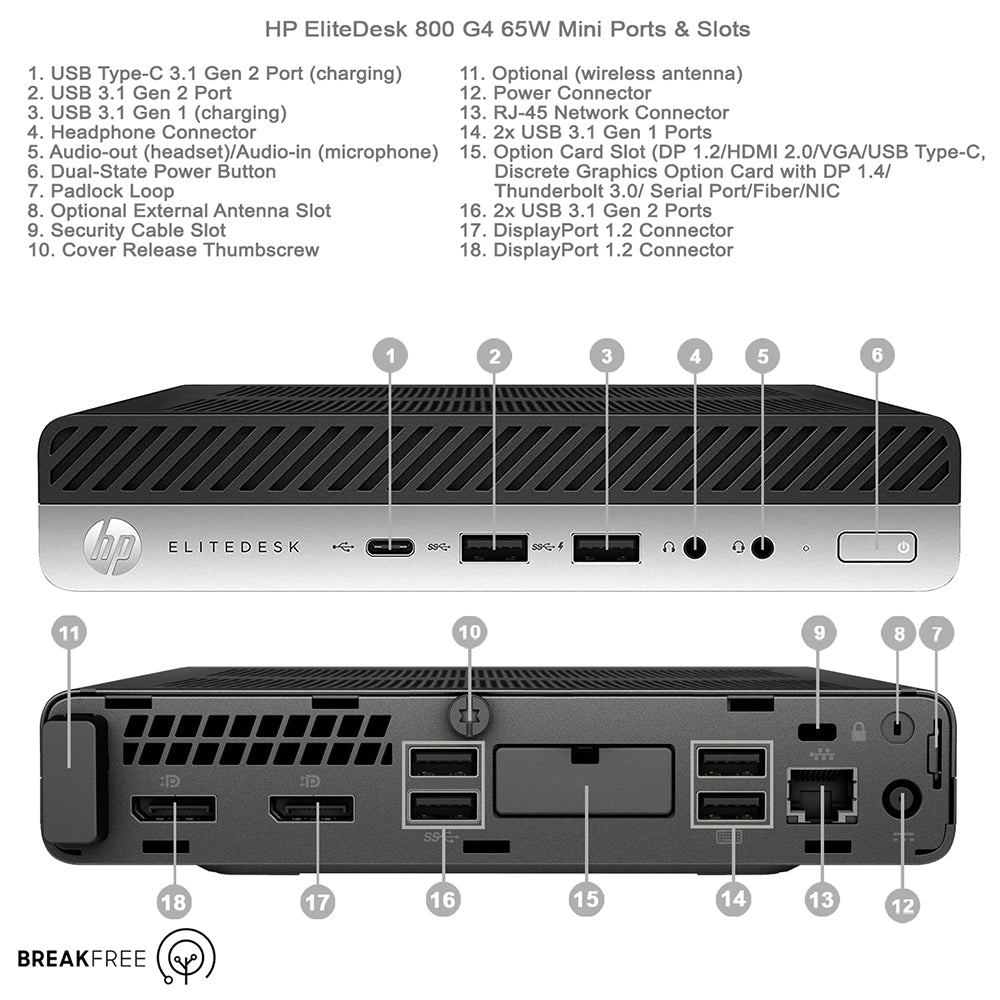 HP EliteDesk 800 G4 65W Mini Ports & Slots

1. USB Type-C 3.1 Gen 2 Port (charging)
2. USB 3.1 Gen 2 Port
3. USB 3.1 Gen 1 (charging)
4. Headphone Connector
5. Audio-out (headset)/Audio-in (microphone)
6. Dual-State Power Button
7. Padlock Loop
8. Optional External Antenna Slot
9. Security Cable Slot
10. Cover Release Thumbscrew

11. Optional (wireless antenna)
12. Power Connector
13. RJ-45 Network Connector
14. 2x USB 3.1 Gen 1 Ports
15. Option Card Slot (DP 1.2/HDMI 2.0/VGA/USB Type-C, Discrete Graphics Option Card with DP 1.4/ Thunderbolt 3.0/ Serial Port/Fiber/NIC
16. 2x USB 3.1 Gen 2 Ports
17. DisplayPort 1.2 Connector
18. DisplayPort 1.2 Connector

1 2 3 4 5 6

hp ELITEDESK

11 10 9 8 7

18 17 16 15 14 13 12

BREAKFREE