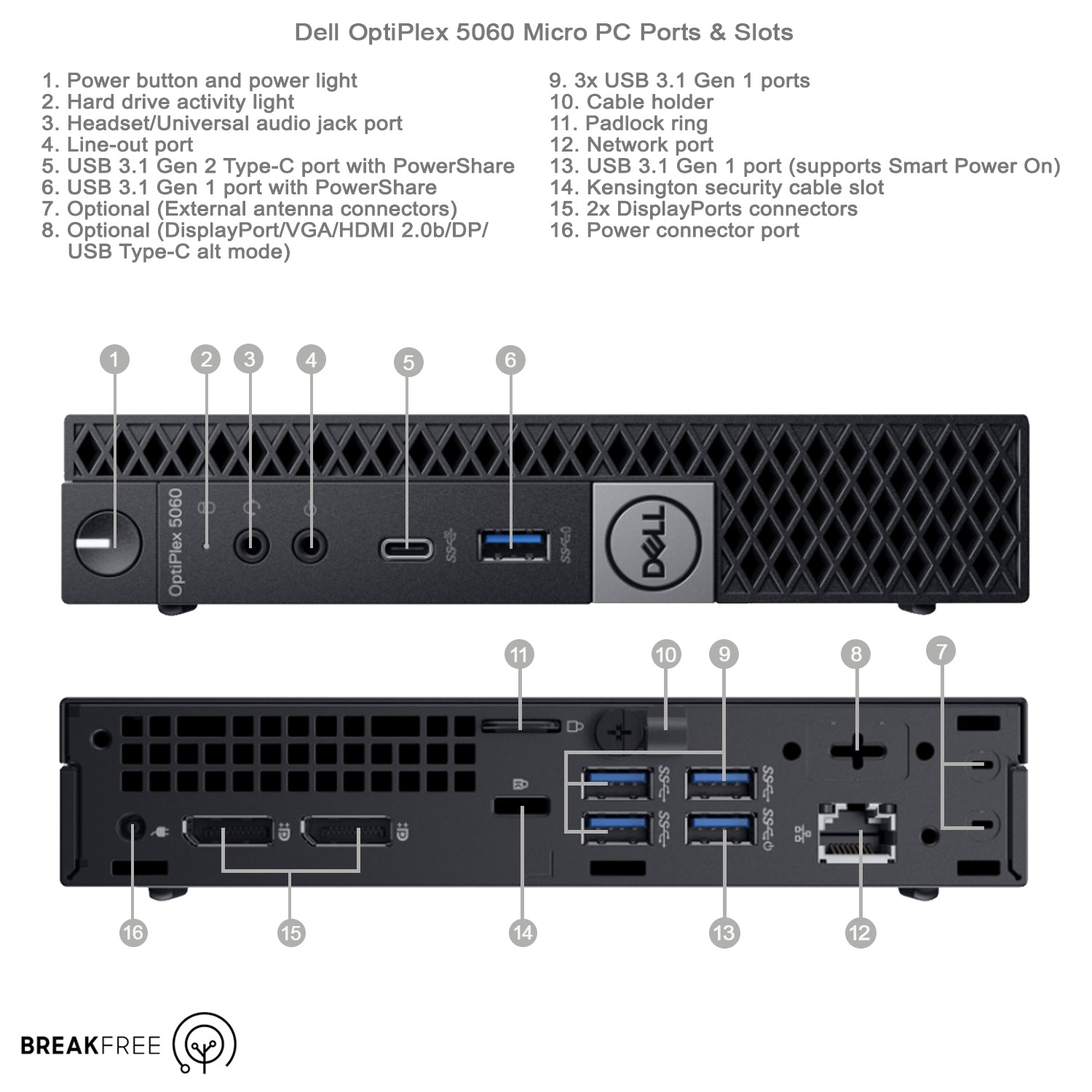 Dell OptiPlex 5060 Micro PC Ports & Slots

1. Power button and power light
2. Hard drive activity light
3. Headset/Universal audio jack port
4. Line-out port
5. USB 3.1 Gen 2 Type-C port with PowerShare
6. USB 3.1 Gen 1 port with PowerShare
7. Optional (External antenna connectors)
8. Optional (DisplayPort/VGA/HDMI 2.0b/DP/ USB Type-C alt mode)

9. 3x USB 3.1 Gen 1 ports
10. Cable holder
11. Padlock ring
12. Network port
13. USB 3.1 Gen 1 port (supports Smart Power On)
14. Kensington security cable slot
15. 2x DisplayPorts connectors
16. Power connector port

1 2 3 4 5 6

OptiPlex 5060

DELL

11 10 9 8 7

16 15 14 13 12

BREAKFREE