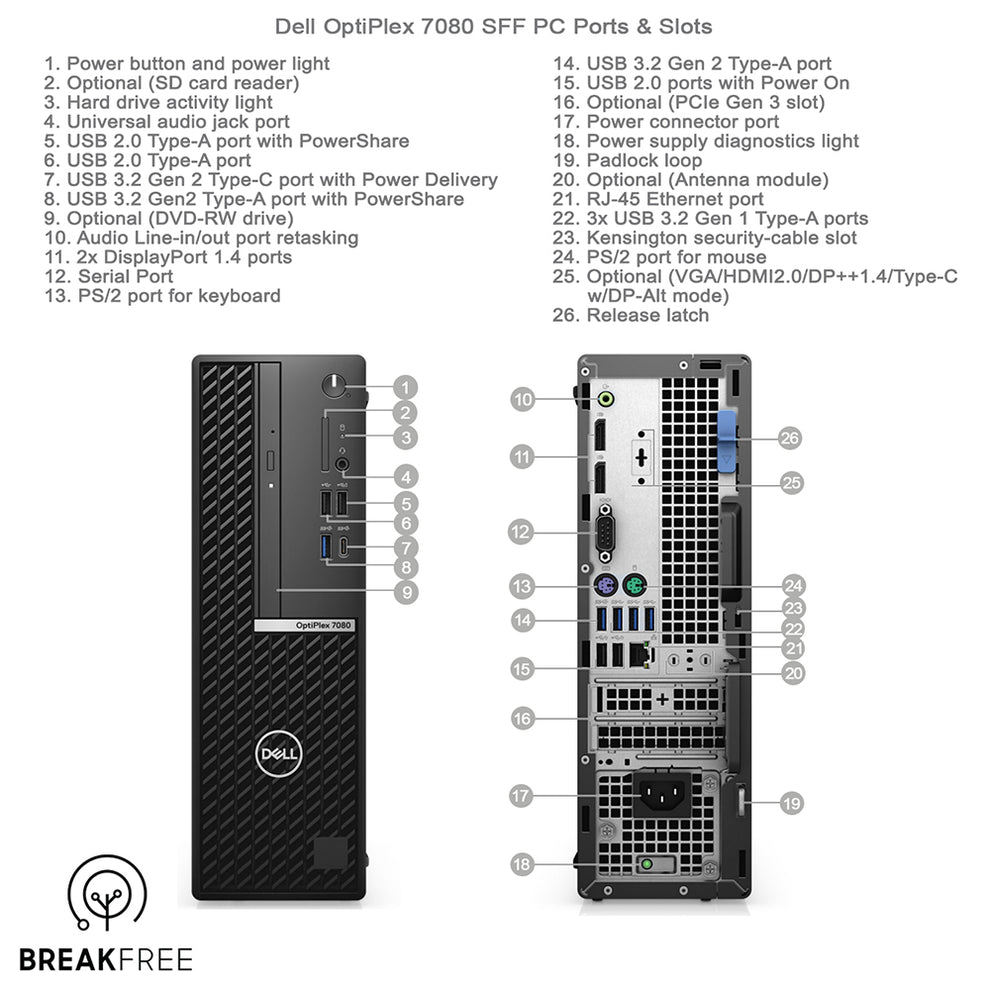 Dell OptiPlex 7080 SFF PC Ports & Slots

1. Power button and power light
2. Optional (SD card reader)
3. Hard drive activity light
4. Universal audio jack port
5. USB 2.0 Type-A port with PowerShare
6. USB 2.0 Type-A port
7. USB 3.2 Gen 2 Type-C port with Power Delivery
8. USB 3.2 Gen2 Type-A port with PowerShare
9. Optional (DVD-RW drive)
10. Audio Line-in/out port retasking
11. 2x DisplayPort 1.4 ports
12. Serial Port
13. PS/2 port for keyboard

14. USB 3.2 Gen 2 Type-A port
15. USB 2.0 ports with Power On
16. Optional (PCIe Gen 3 slot)
17. Power connector port
18. Power supply diagnostics light
19. Padlock loop
20. Optional (Antenna module)
21. RJ-45 Ethernet port
22. 3x USB 3.2 Gen 1 Type-A ports
23. Kensington security-cable slot
24. PS/2 port for mouse
25. Optional (VGA/HDMI2.0/DP++1.4/Type-C w/DP-Alt mode)
26. Release latch

1
2
3
4
5
6
7
8
9
OptiPlex 7080
DELL

10
11
12
13
14
15
16
17
18
26
25
24
23
22
21
20
19

BREAKFREE