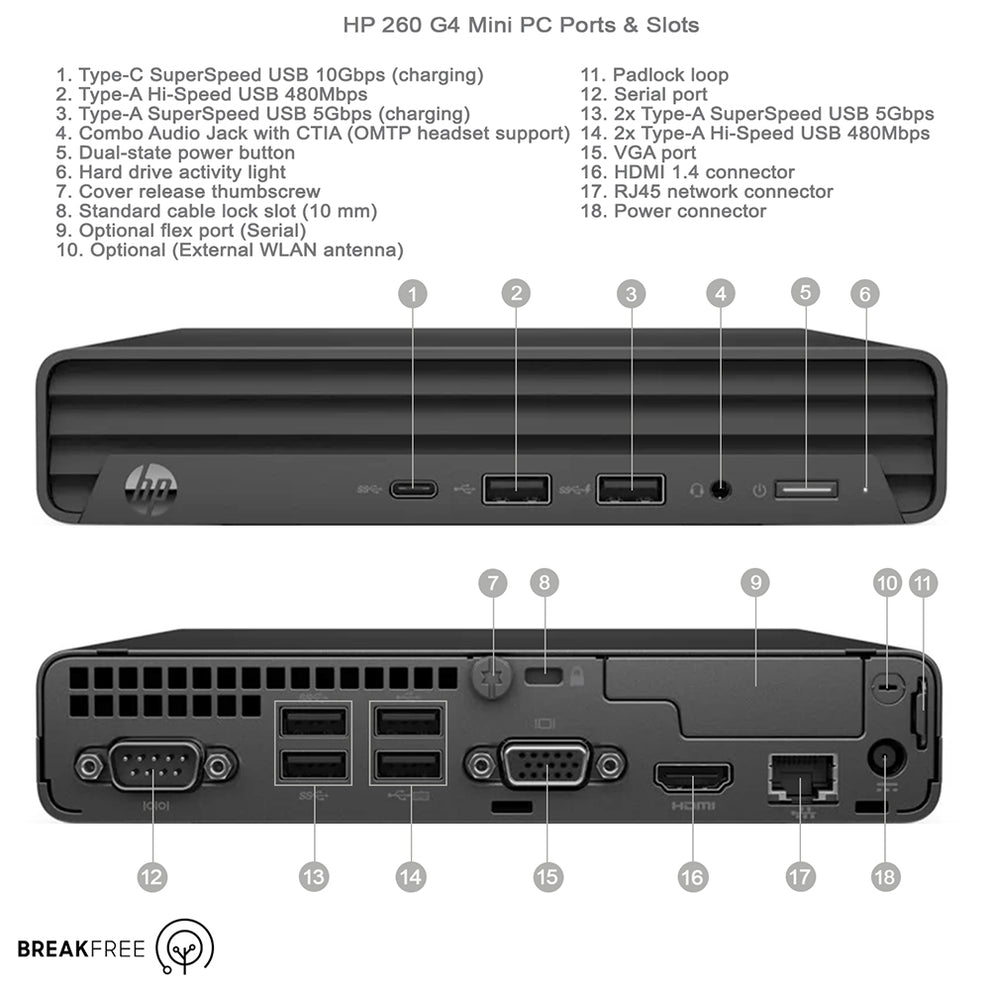 HP 260 G4 Mini PC Ports & Slots

1. Type-C SuperSpeed USB 10Gbps (charging)
2. Type-A Hi-Speed USB 480Mbps
3. Type-A SuperSpeed USB 5Gbps (charging)
4. Combo Audio Jack with CTIA (OMTP headset support)
5. Dual-state power button
6. Hard drive activity light
7. Cover release thumbscrew
8. Standard cable lock slot (10 mm)
9. Optional flex port (Serial)
10. Optional (External WLAN antenna)

11. Padlock loop
12. Serial port
13. 2x Type-A SuperSpeed USB 5Gbps
14. 2x Type-A Hi-Speed USB 480Mbps
15. VGA port
16. HDMI 1.4 connector
17. RJ45 network connector
18. Power connector

1 2 3 4 5 6

hp

7 8 9 10 11

HDMI

12 13 14 15 16 17 18

BREAKFREE