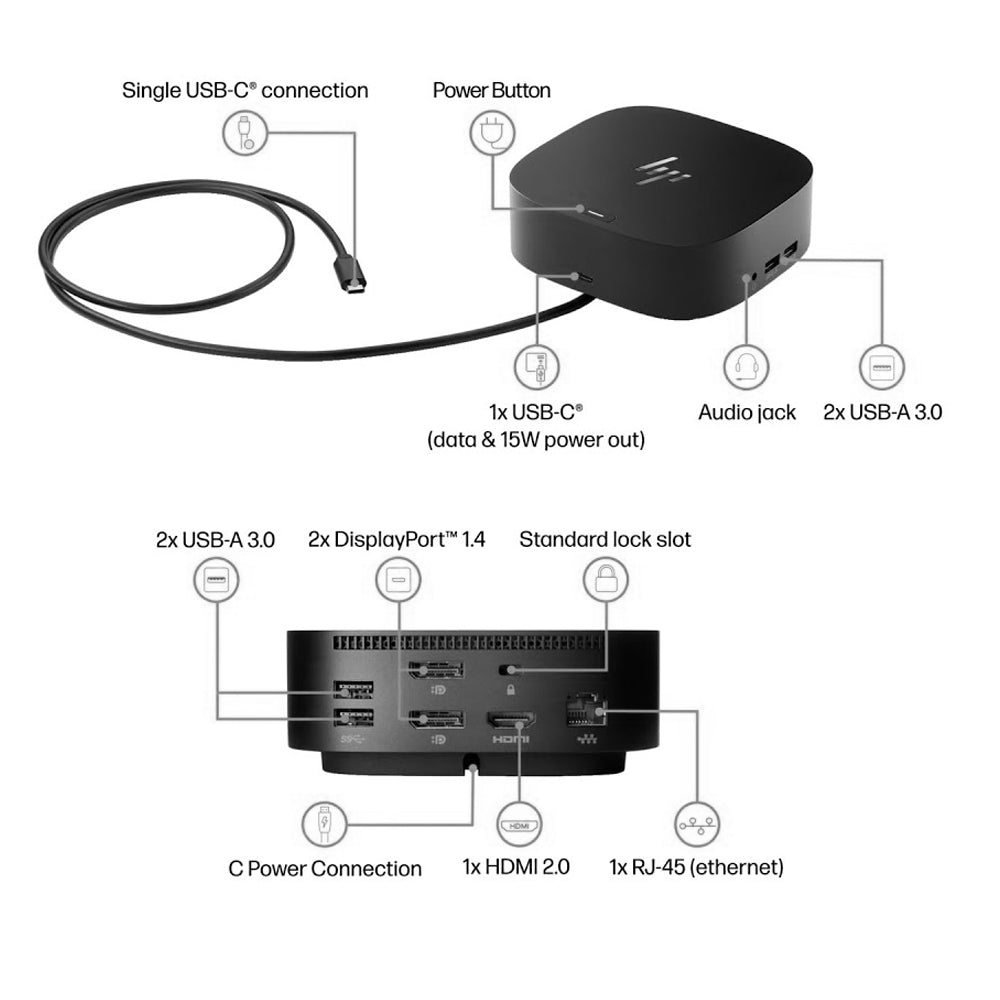 Single USB-C® connection

Power Button

1x USB-C®
(data & 15W power out)

Audio jack

2x USB-A 3.0

2x USB-A 3.0

2x DisplayPort™ 1.4

Standard lock slot

HDMI

C Power Connection

HDMI

1x HDMI 2.0

1x RJ-45 (ethernet)