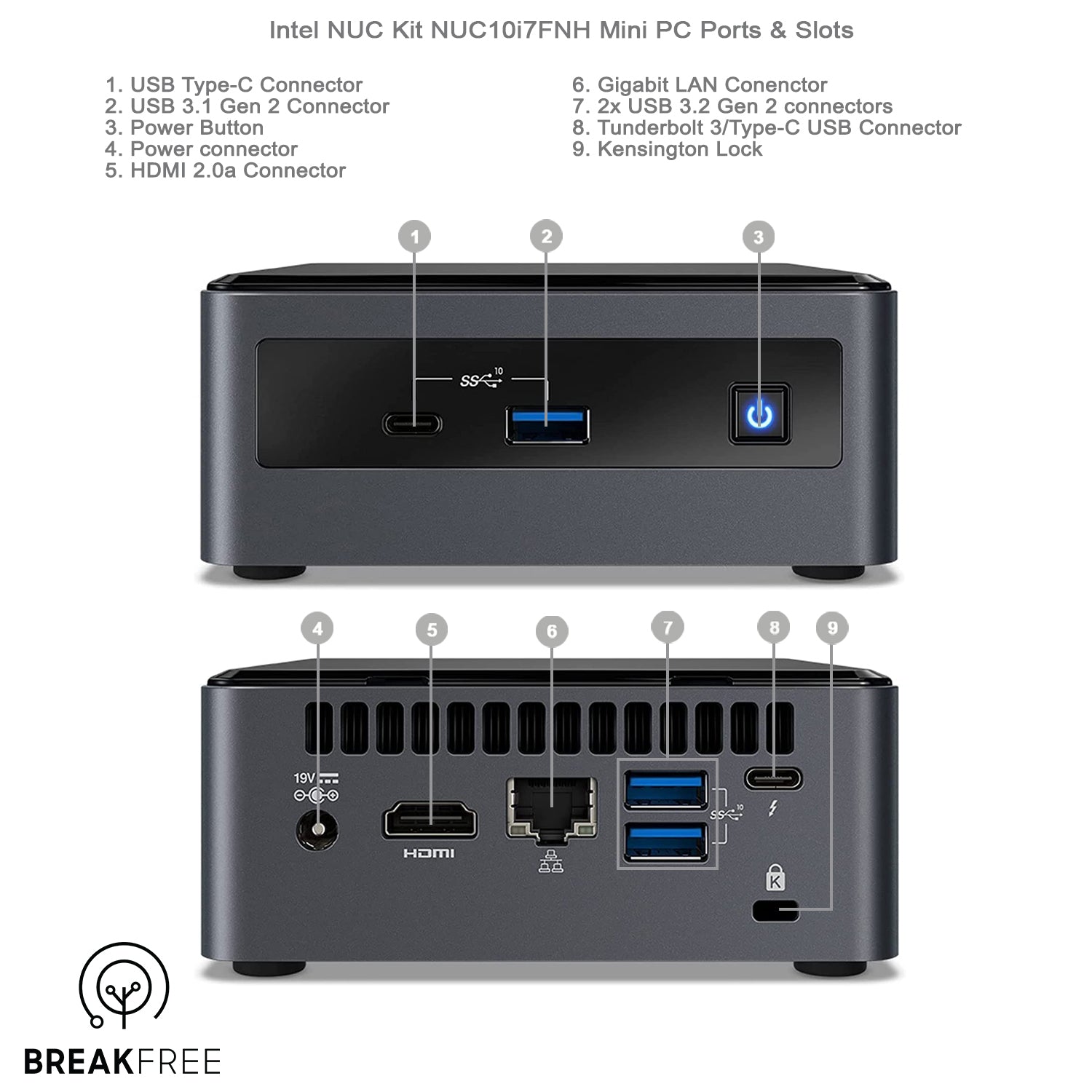 Intel NUC Kit NUC10i7FNH Mini PC Ports & Slots

1. USB Type-C Connector
2. USB 3.1 Gen 2 Connector
3. Power Button
4. Power connector
5. HDMI 2.0a Connector

6. Gigabit LAN Conenctor
7. 2x USB 3.2 Gen 2 connectors
8. Tunderbolt 3/Type-C USB Connector
9. Kensington Lock

1 2 3

SS 10

4 5 6 7 8 9

19V

HDMI

SS 10

K

BREAKFREE