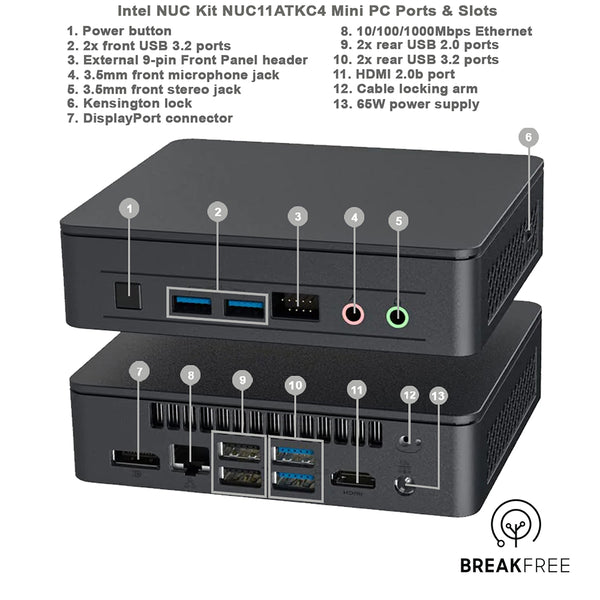 Intel NUC Kit NUC11ATKC4 Mini PC Ports & Slots

1. Power button
2. 2x front USB 3.2 ports
3. External 9-pin Front Panel header
4. 3.5mm front microphone jack
5. 3.5mm front stereo jack
6. Kensington lock
7. DisplayPort connector

8. 10/100/1000Mbps Ethernet
9. 2x rear USB 2.0 ports
10. 2x rear USB 3.2 ports
11. HDMI 2.0b port
12. Cable locking arm
13. 65W power supply

6

1

2

3

4

5

7

8

9

10

11

12

13

HDMI

BREAKFREE