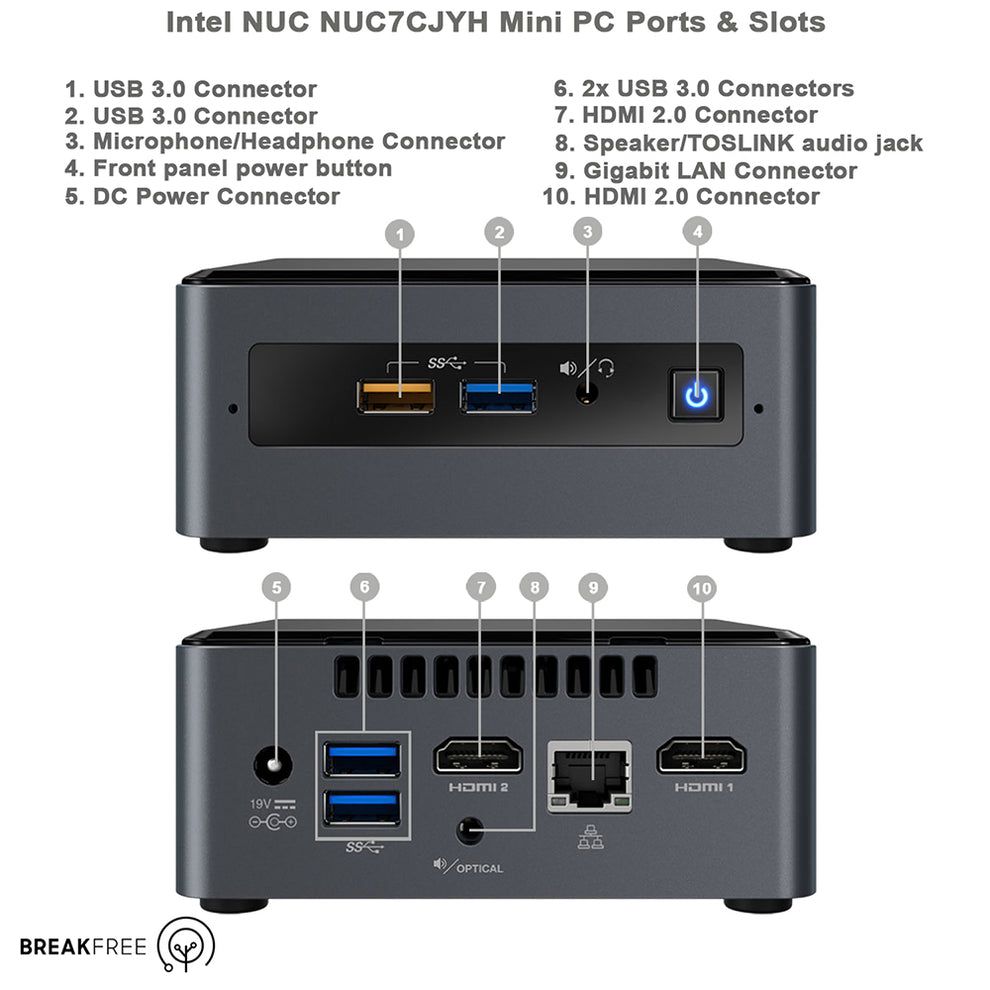 Intel NUC NUC7CJYH Mini PC Ports & Slots

1. USB 3.0 Connector
2. USB 3.0 Connector
3. Microphone/Headphone Connector
4. Front panel power button
5. DC Power Connector

6. 2x USB 3.0 Connectors
7. HDMI 2.0 Connector
8. Speaker/TOSLINK audio jack
9. Gigabit LAN Connector
10. HDMI 2.0 Connector

1 2 3 4

SS

5 6 7 8 9 10

19V

SS

HDMI 2

OPTICAL

HDMI 1

BREAKFREE