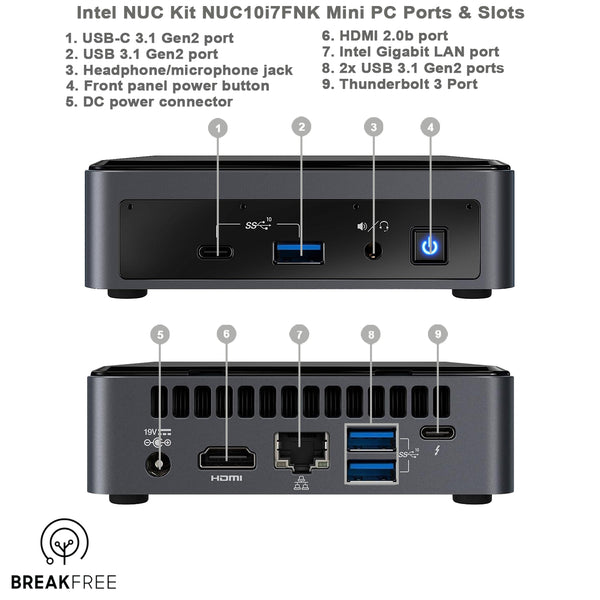 Intel NUC Kit NUC10i7FNK Mini PC Ports & Slots

1. USB-C 3.1 Gen2 port
2. USB 3.1 Gen2 port
3. Headphone/microphone jack
4. Front panel power button
5. DC power connector

6. HDMI 2.0b port
7. Intel Gigabit LAN port
8. 2x USB 3.1 Gen2 ports
9. Thunderbolt 3 Port

1 2 3 4

SS 10

5 6 7 8 9

19V

HDMI

SS 10

BREAKFREE