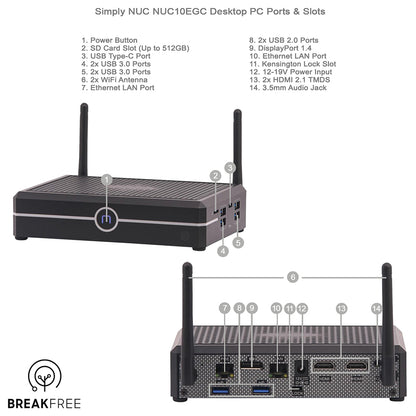 Simply NUC NUC10EGC Desktop PC Ports & Slots

1. Power Button
2. SD Card Slot (Up to 512GB)
3. USB Type-C Port
4. 2x USB 3.0 Ports
5. 2x USB 3.0 Ports
6. 2x WiFi Antenna
7. Ethernet LAN Port

8. 2x USB 2.0 Ports
9. DisplayPort 1.4
10. Ethernet LAN Port
11. Kensington Lock Slot
12. 12-19V Power Input
13. 2x HDMI 2.1 TMDS
14. 3.5mm Audio Jack

1
2
3
4
5

6
7
8
9
10
11
12
13
14

BREAKFREE