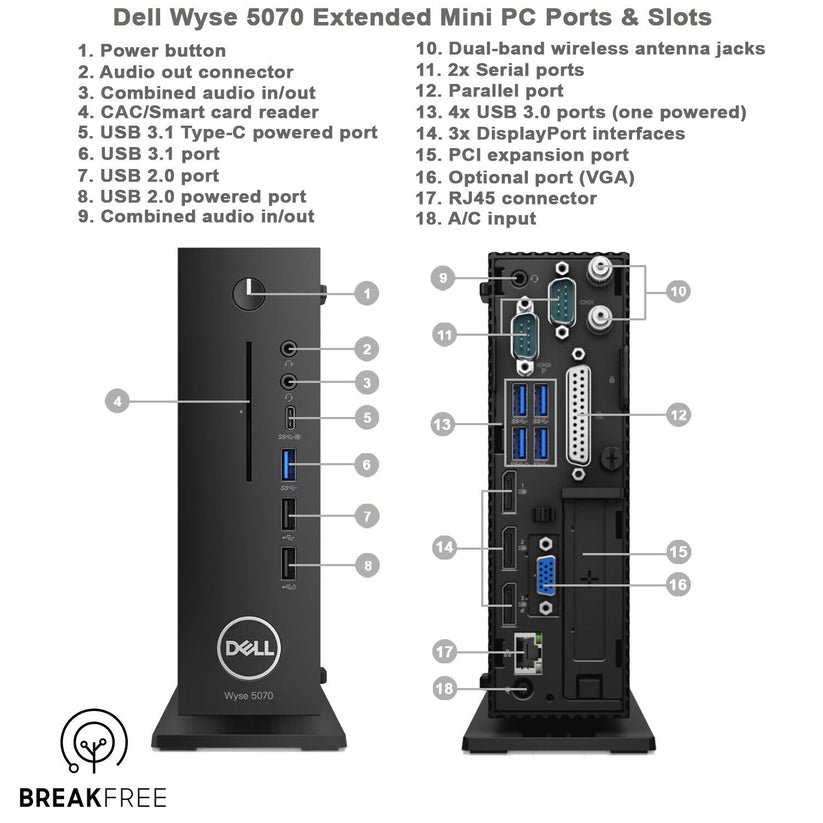 Dell Wyse 5070 Extended Mini PC Ports & Slots

1. Power button
2. Audio out connector
3. Combined audio in/out
4. CAC/Smart card reader
5. USB 3.1 Type-C powered port
6. USB 3.1 port
7. USB 2.0 port
8. USB 2.0 powered port
9. Combined audio in/out

10. Dual-band wireless antenna jacks
11. 2x Serial ports
12. Parallel port
13. 4x USB 3.0 ports (one powered)
14. 3x DisplayPort interfaces
15. PCI expansion port
16. Optional port (VGA)
17. RJ45 connector
18. A/C input

1
2
3
4
5
6
7
8
DELL
Wyse 5070

9
10
11
12
13
14
15
16
17
18

BREAKFREE